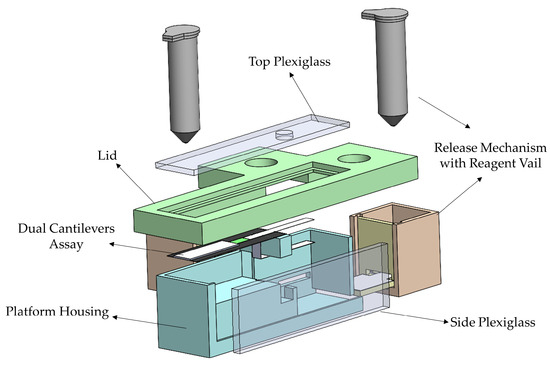 Top Plexiglass

Lid

Release Mechanism with Reagent Vail

Dual Cantilevers Assay

Platform Housing

Side Plexiglass