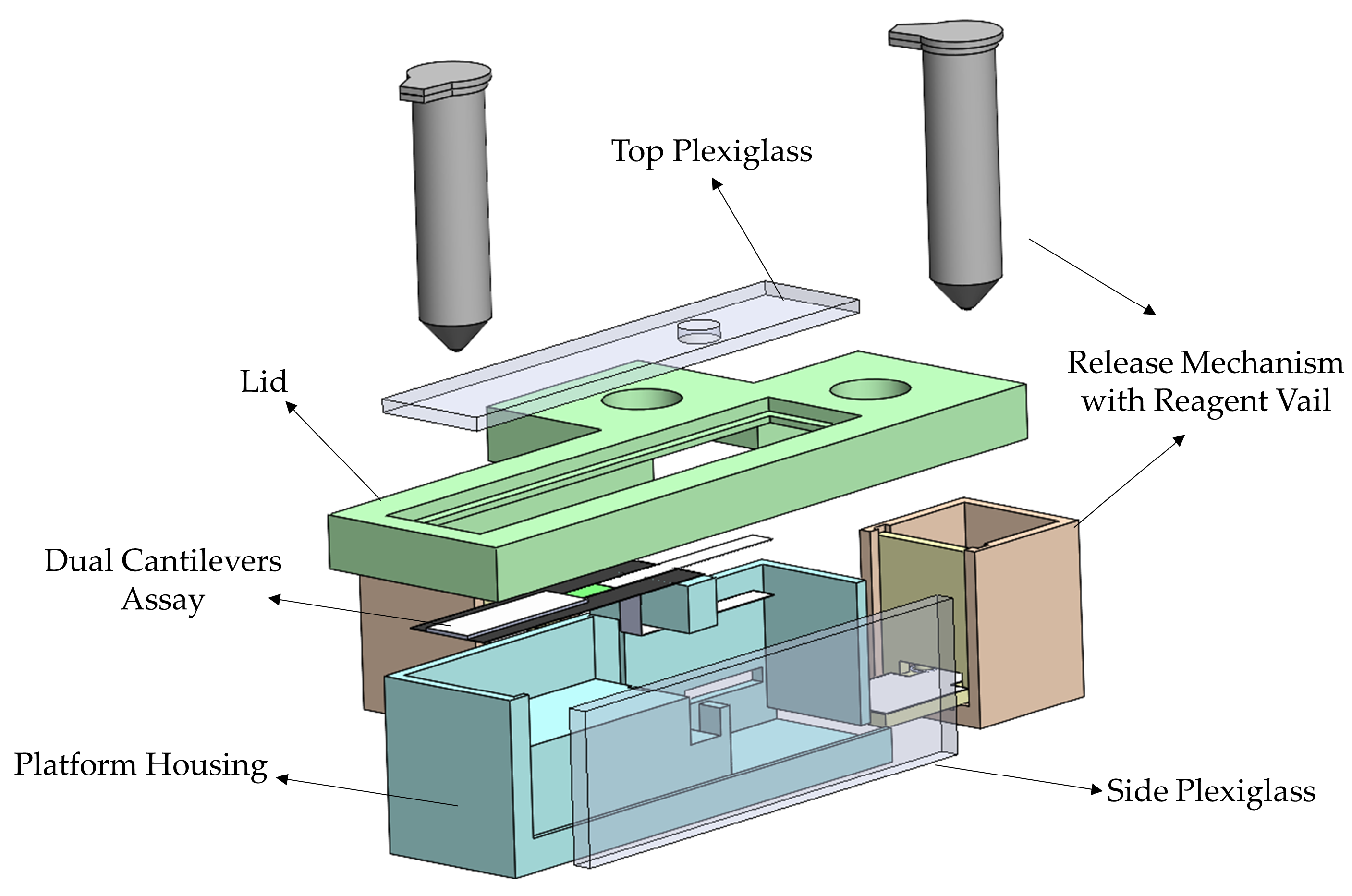 Top Plexiglass

Lid

Release Mechanism with Reagent Vail

Dual Cantilevers Assay

Platform Housing

Side Plexiglass