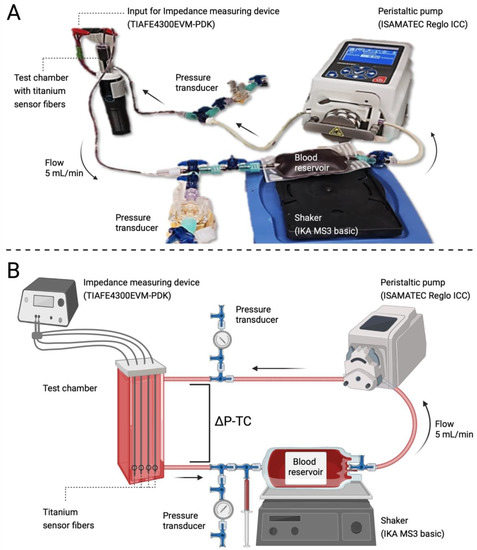 A

Input for Impedance measuring device
(TIAFE4300EVM-PDK)

Peristaltic pump
(ISAMATEC Reglo ICC)

Test chamber
with titanium
sensor fibers

Pressure
transducer

Flow
5 mL/min

Blood
reservoir

Pressure
transducer

Shaker
(IKA MS3 basic)

B

Impedance measuring device
(TIAFE4300EVM-PDK)

Peristaltic pump
(ISAMATEC Reglo ICC)

Pressure
transducer

Test chamber

ΔP-TC

Flow
5 mL/min

Blood
reservoir

Titanium
sensor fibers

Pressure
transducer

Shaker
(IKA MS3 basic)