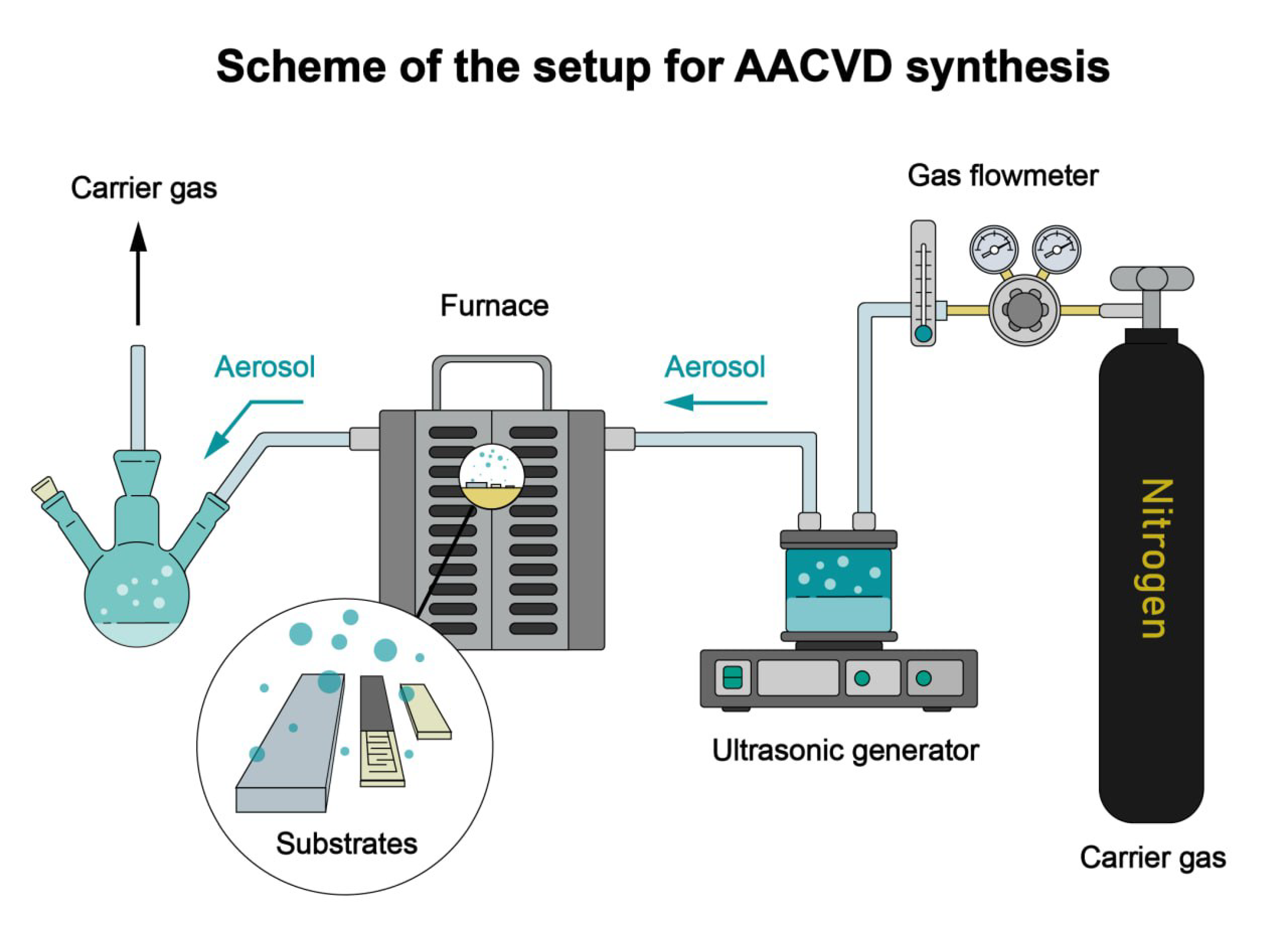 Scheme of the setup for AACVD synthesis

Carrier gas

Gas flowmeter

Furnace

Aerosol

Aerosol

Nitrogen

Substrates

Ultrasonic generator

Carrier gas