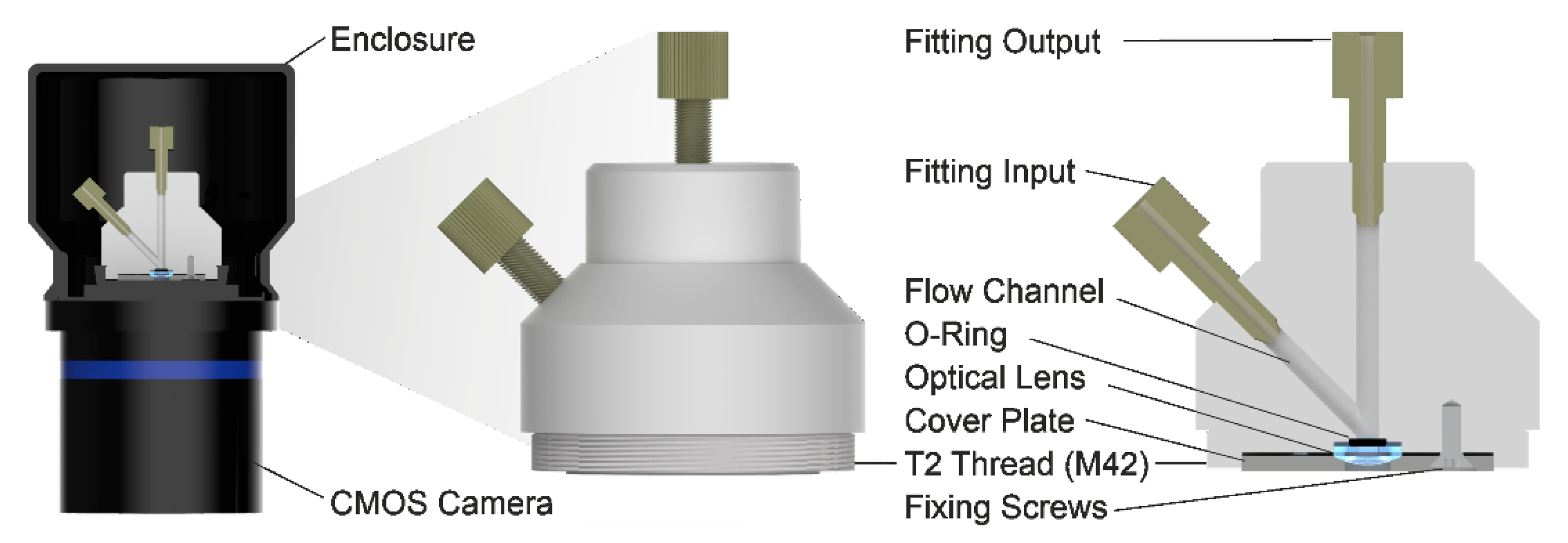 Enclosure

CMOS Camera

Fitting Output

Fitting Input

Flow Channel

O-Ring

Optical Lens

Cover Plate

T2 Thread (M42)

Fixing Screws