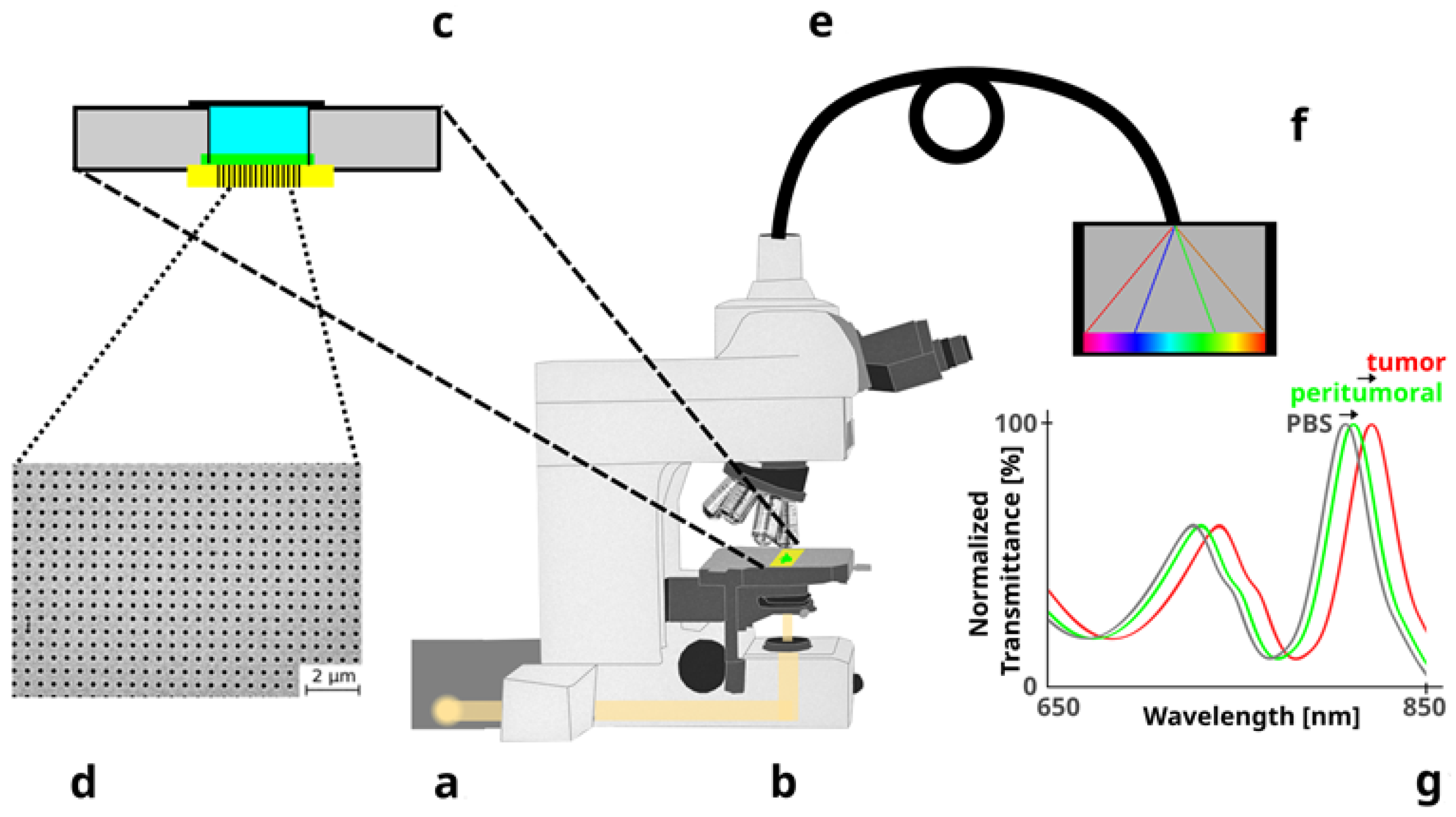 c

e

f

tumor
peritumoral
PBS
100
Normalized Transmittance [%]
0
650
Wavelength [nm]
850

2 µm

d

a

b

g