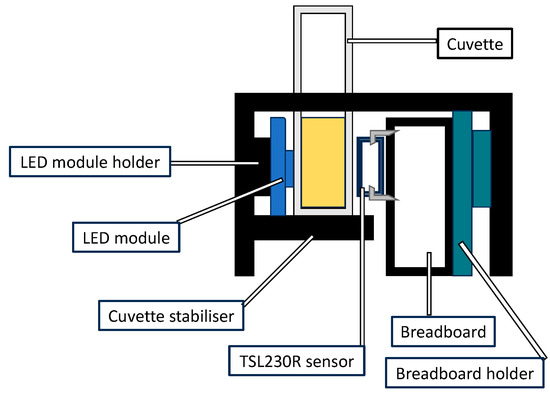 Cuvette

LED module holder

LED module

Cuvette stabiliser

TSL230R sensor

Breadboard

Breadboard holder