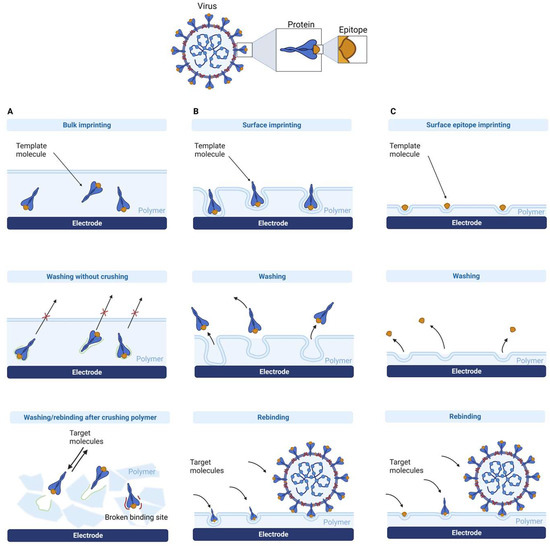 Virus
Protein
Epitope

A
Bulk imprinting
Template molecule
Polymer
Electrode

Washing without crushing
Polymer
Electrode

Washing/rebinding after crushing polymer
Target molecules
Polymer
Broken binding site
Electrode

B
Surface imprinting
Template molecule
Polymer
Electrode

Washing
Polymer
Electrode

Rebinding
Target molecules
Polymer
Electrode

C
Surface epitope imprinting
Template molecule
Polymer
Electrode

Washing
Polymer
Electrode

Rebinding
Target molecules
Polymer
Electrode