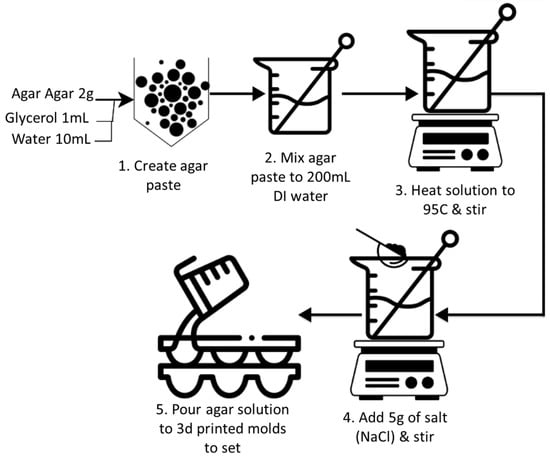 Agar Agar 2g
Glycerol 1mL
Water 10mL

1. Create agar paste

2. Mix agar paste to 200mL DI water

3. Heat solution to 95C & stir

4. Add 5g of salt (NaCl) & stir

5. Pour agar solution to 3d printed molds to set