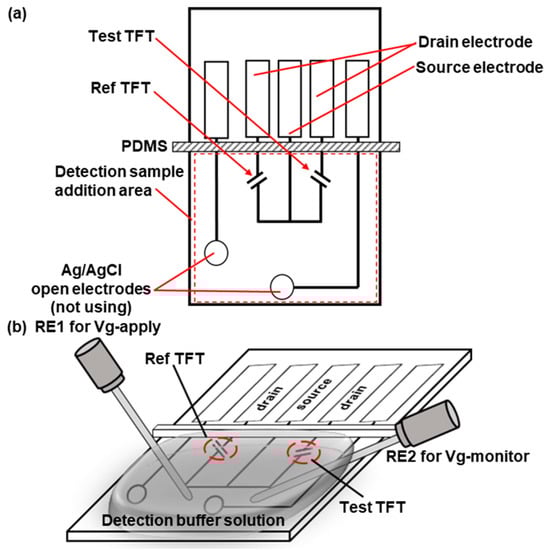 (a)

Test TFT

Drain electrode

Source electrode

Ref TFT

PDMS

Detection sample addition area

Ag/AgCl open electrodes (not using)

(b) RE1 for Vg-apply

Ref TFT

drain

source

drain

RE2 for Vg-monitor

Test TFT

Detection buffer solution