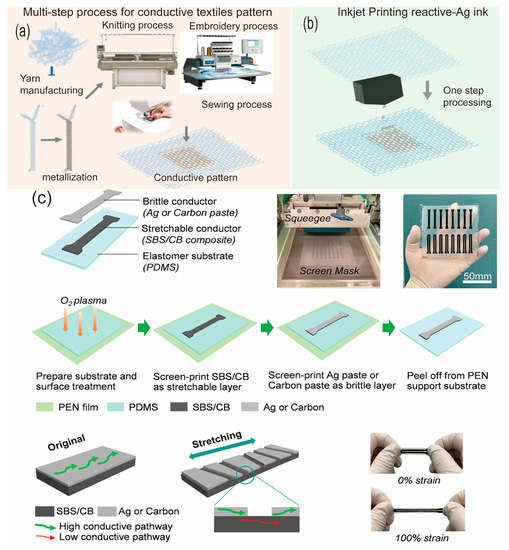 Multi-step process for conductive textiles pattern

(a)

Knitting process

Embroidery process

Yarn manufacturing

Sewing process

metallization

Conductive pattern

Inkjet Printing reactive-Ag ink

(b)

One step processing

(c)

Brittle conductor (Ag or Carbon paste)

Stretchable conductor (SBS/CB composite)

Elastomer substrate (PDMS)

Squeegee

Screen Mask

50mm

$O_2$ plasma

Prepare substrate and surface treatment

Screen-print SBS/CB as stretchable layer

Screen-print Ag paste or Carbon paste as brittle layer

Peel off from PEN support substrate

PEN film

PDMS

SBS/CB

Ag or Carbon

Original

Stretching

SBS/CB

Ag or Carbon

High conductive pathway

Low conductive pathway

0% strain

100% strain