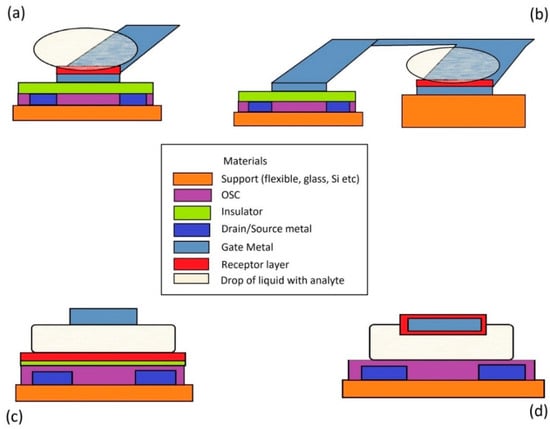 (a)

(b)

Materials
Support (flexible, glass, Si etc)
OSC
Insulator
Drain/Source metal
Gate Metal
Receptor layer
Drop of liquid with analyte

(c)

(d)