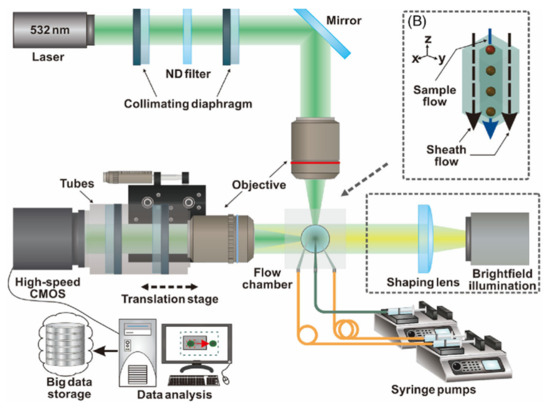 532 nm

Laser

ND filter

Collimating diaphragm

Mirror

(B)

z

x

y

Sample flow

Sheath flow

Tubes

Objective

High-speed CMOS

Translation stage

Flow chamber

Shaping lens

Brightfield illumination

Big data storage

Data analysis

Syringe pumps