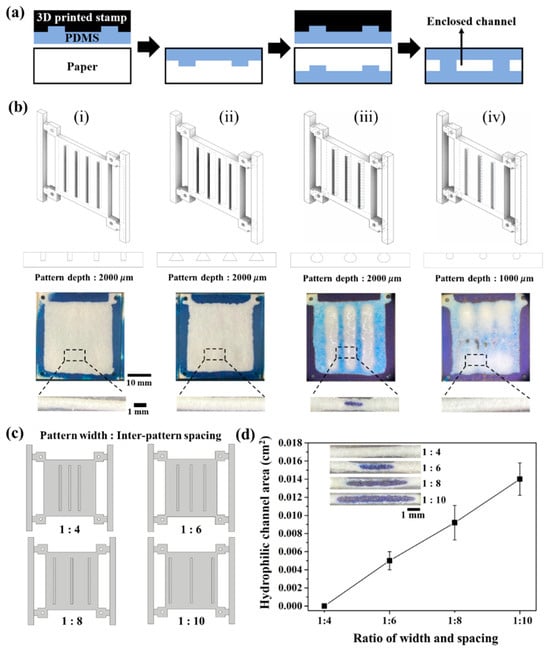 (a)

3D printed stamp

PDMS

Paper

Enclosed channel

(b)

(i)

(ii)

(iii)

(iv)

Pattern depth : 2000 $\mu$m

Pattern depth : 2000 $\mu$m

Pattern depth : 2000 $\mu$m

Pattern depth : 1000 $\mu$m

10 mm

1 mm

(c)

Pattern width : Inter-pattern spacing

1 : 4

1 : 6

1 : 8

1 : 10

(d)

Hydrophilic channel area (cm$^2$)

0.018

0.016

0.014

0.012

0.010

0.008

0.006

0.004

0.002

0.000

1 : 4

1 : 6

1 : 8

1 : 10

1 mm

1:4

1:6

1:8

1:10

Ratio of width and spacing