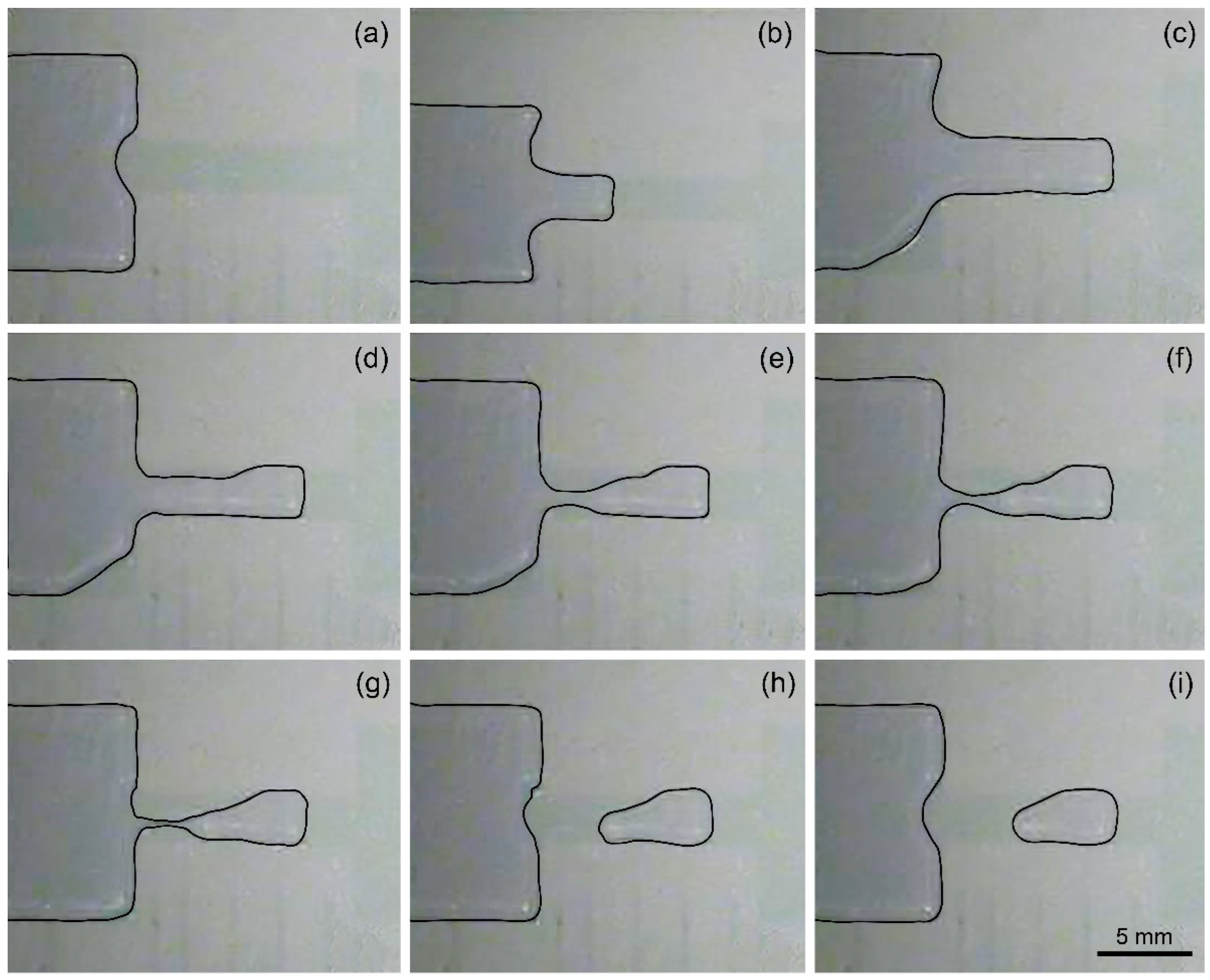 (a)
(b)
(c)
(d)
(e)
(f)
(g)
(h)
(i)
5 mm