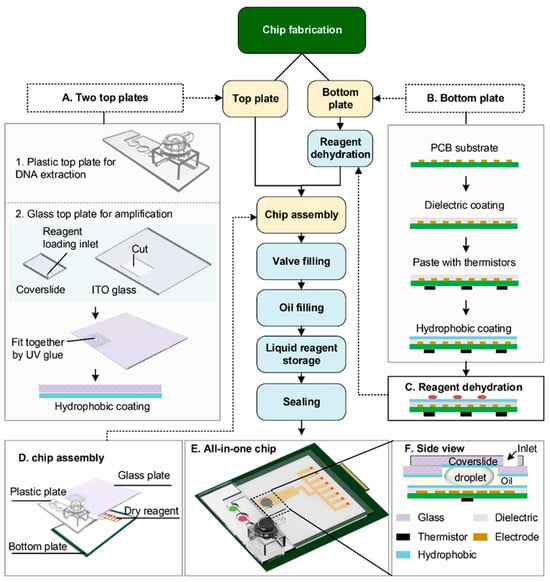 Chip fabrication

A. Two top plates

Top plate

Bottom plate

B. Bottom plate

1. Plastic top plate for DNA extraction

2. Glass top plate for amplification

Reagent loading inlet

Cut

Coverslide

ITO glass

Fit together by UV glue

Hydrophobic coating

Reagent dehydration

Chip assembly

Valve filling

Oil filling

Liquid reagent storage

Sealing

PCB substrate

Dielectric coating

Paste with thermistors

Hydrophobic coating

C. Reagent dehydration

D. chip assembly

Glass plate

Plastic plate

Dry reagent

Bottom plate

E. All-in-one chip

F. Side view

Inlet

Coverslide

droplet

Oil

Glass

Dielectric

Thermistor

Electrode

Hydrophobic