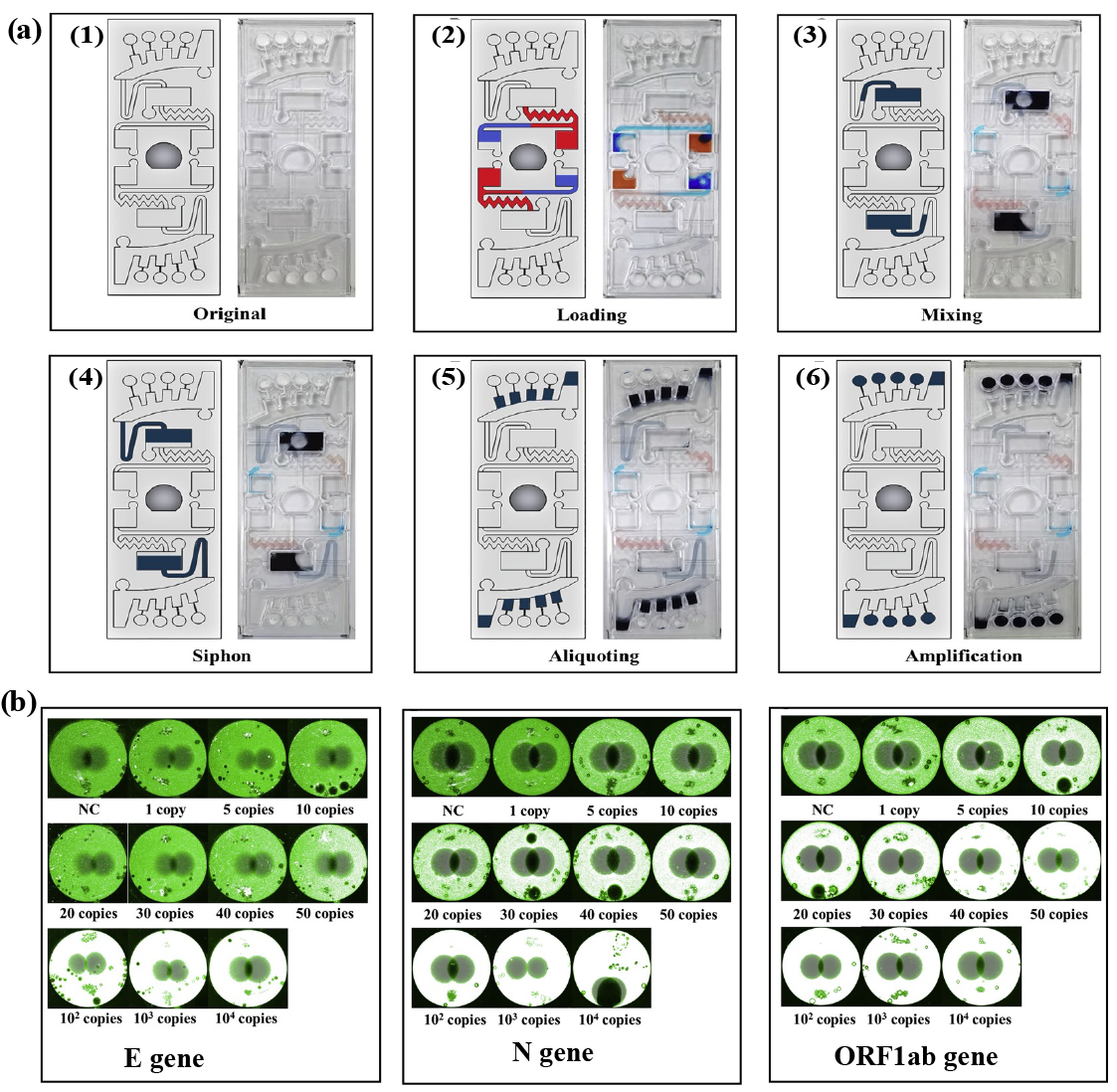 (a)

(1)

Original

(2)

Loading

(3)

Mixing

(4)

Siphon

(5)

Aliquoting

(6)

Amplification

(b)

NC 1 copy 5 copies 10 copies

20 copies 30 copies 40 copies 50 copies

$10^2$ copies $10^3$ copies $10^4$ copies

E gene

NC 1 copy 5 copies 10 copies

20 copies 30 copies 40 copies 50 copies

$10^2$ copies $10^3$ copies $10^4$ copies

N gene

NC 1 copy 5 copies 10 copies

20 copies 30 copies 40 copies 50 copies

$10^2$ copies $10^3$ copies $10^4$ copies

ORF1ab gene