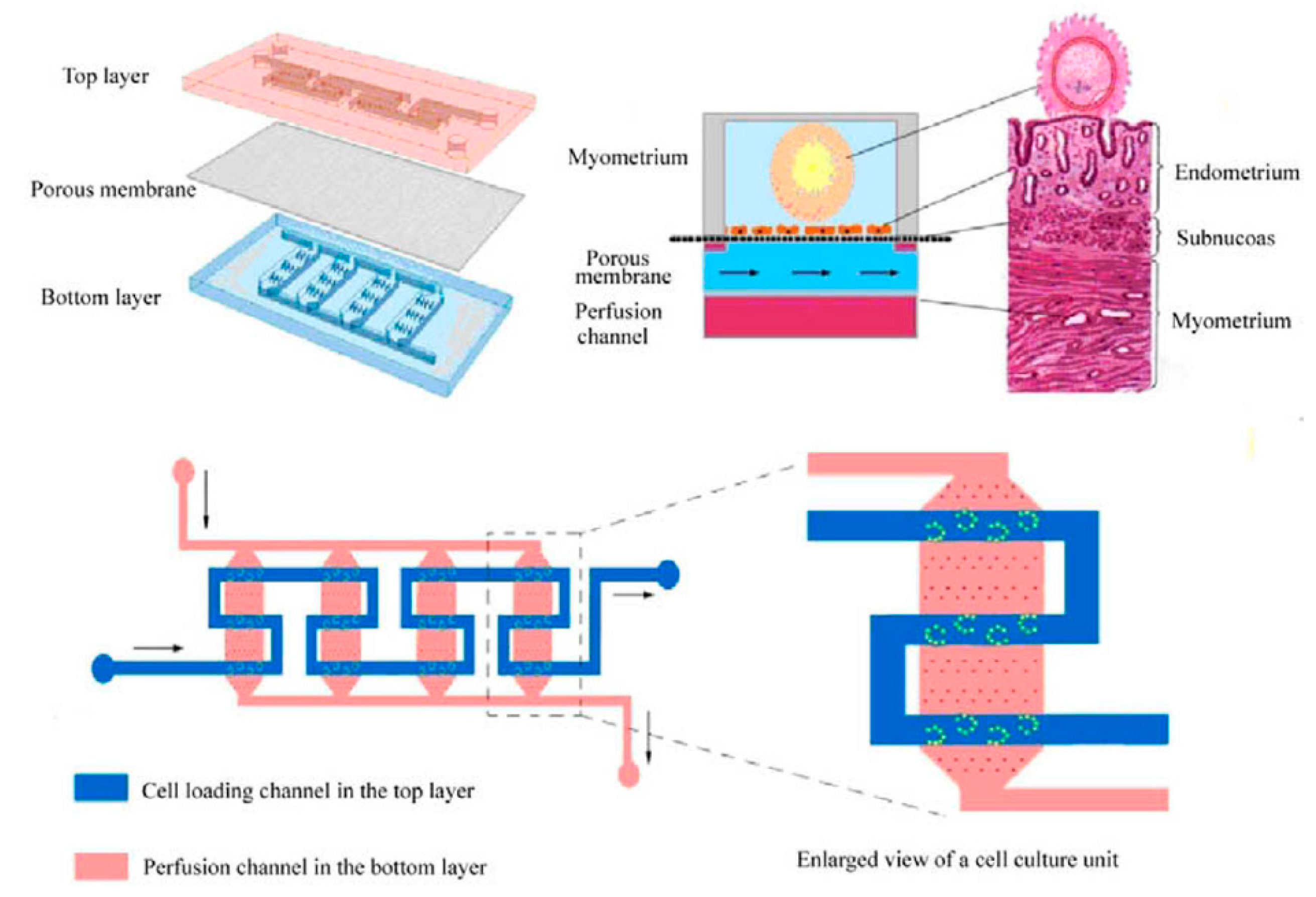 Top layer

Porous membrane

Bottom layer

Myometrium

Porous membrane

Perfusion channel

Endometrium

Subnucoas

Myometrium

Cell loading channel in the top layer

Perfusion channel in the bottom layer

Enlarged view of a cell culture unit