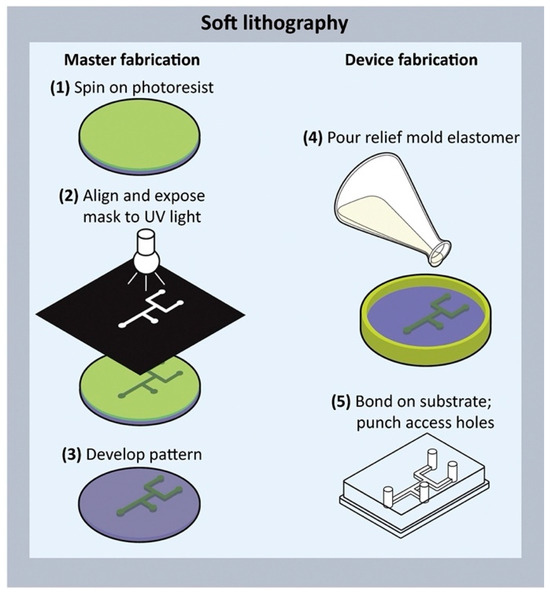 Soft lithography

Master fabrication

(1) Spin on photoresist

(2) Align and expose mask to UV light

(3) Develop pattern

Device fabrication

(4) Pour relief mold elastomer

(5) Bond on substrate; punch access holes