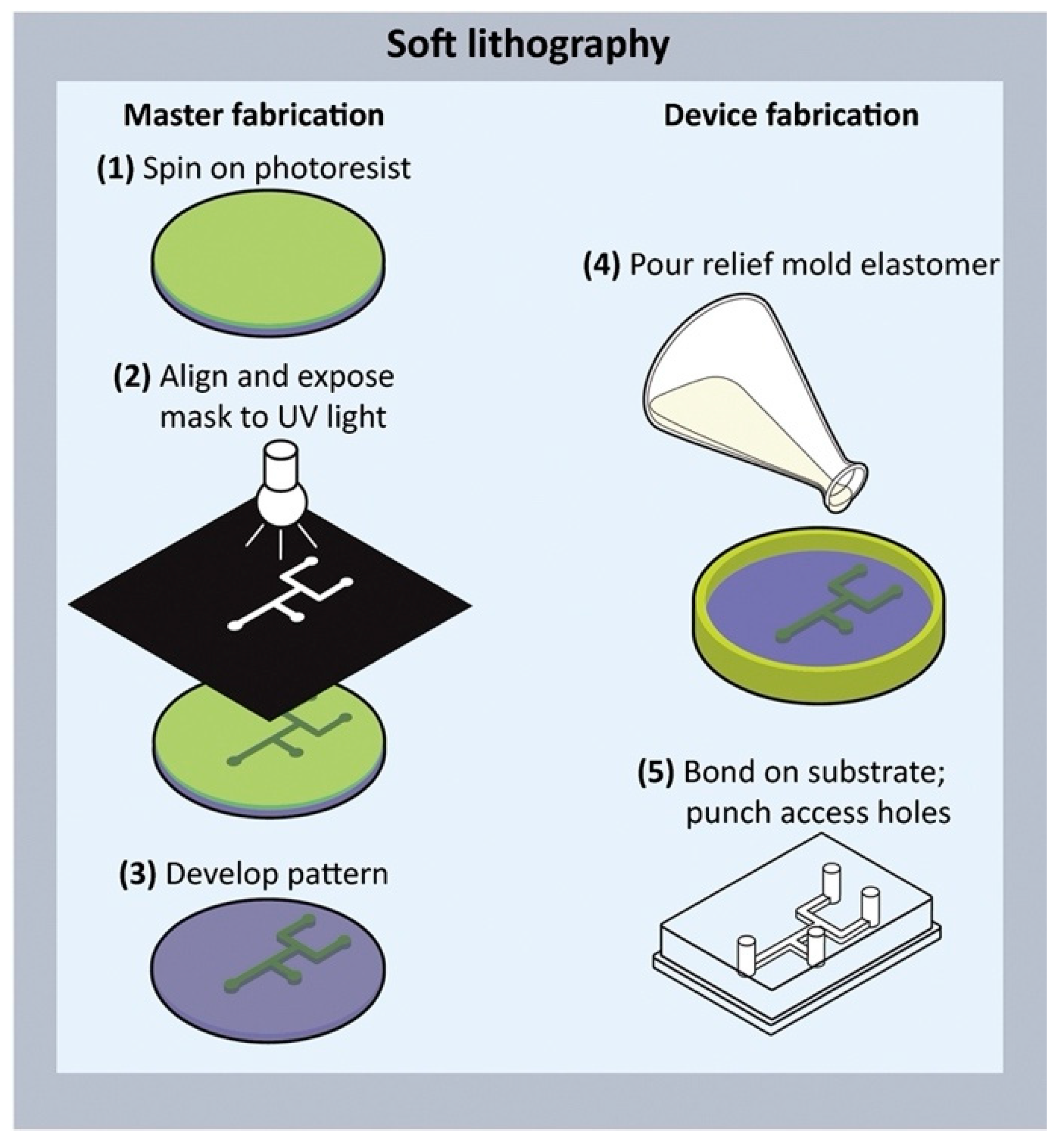 Soft lithography

Master fabrication

(1) Spin on photoresist

(2) Align and expose mask to UV light

(3) Develop pattern

Device fabrication

(4) Pour relief mold elastomer

(5) Bond on substrate; punch access holes