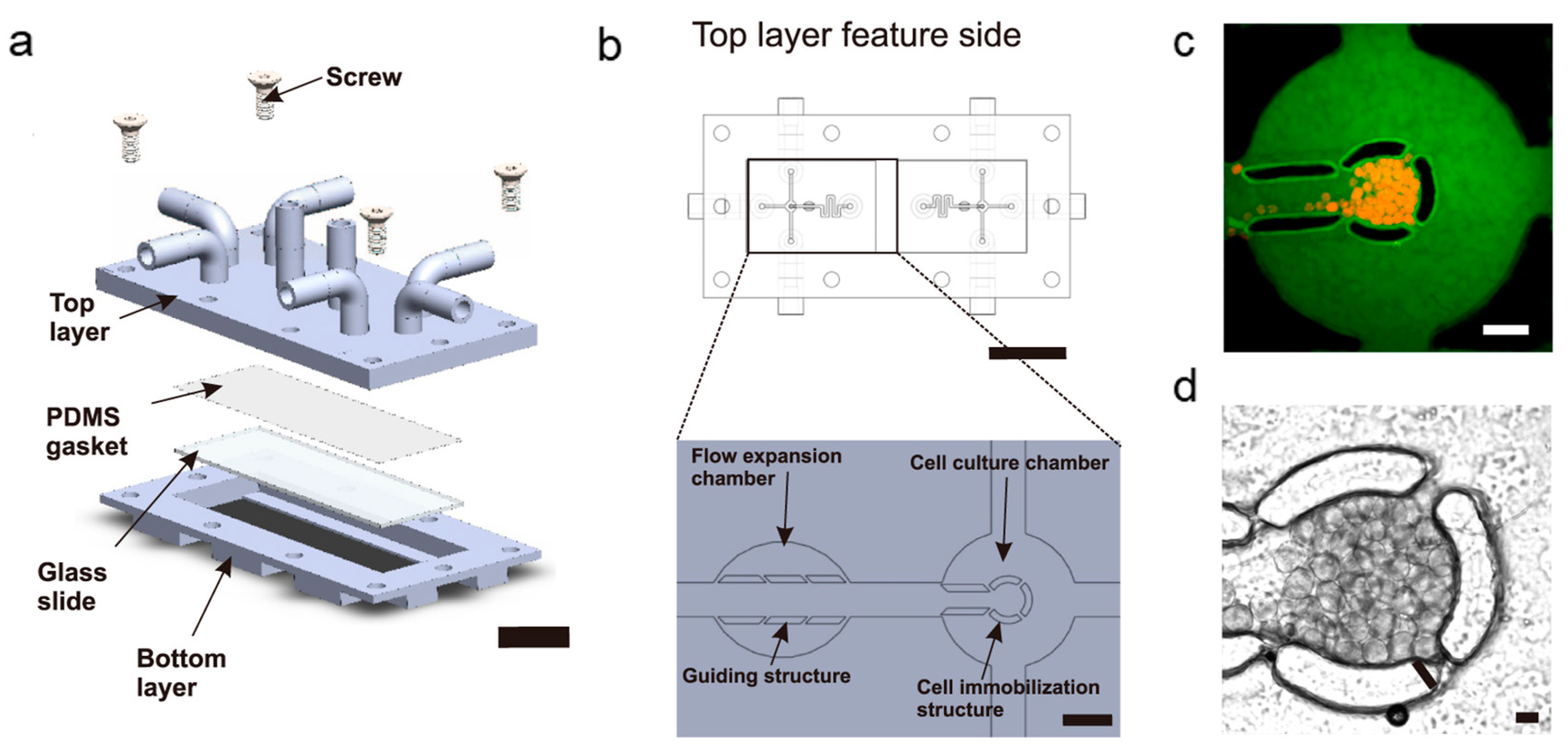 a

Screw

Top layer

PDMS gasket

Glass slide

Bottom layer

b

Top layer feature side

Flow expansion chamber

Cell culture chamber

Guiding structure

Cell immobilization structure

c

d