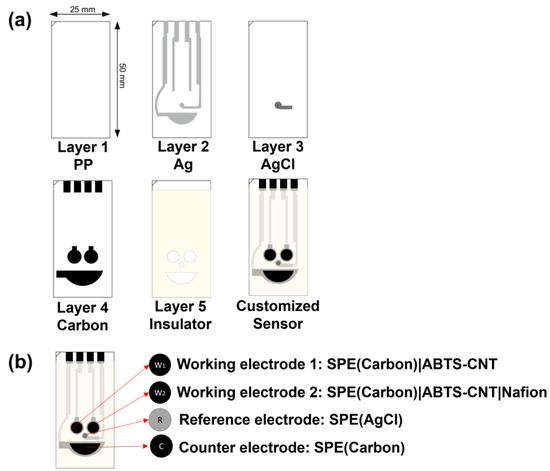 (a)

25 mm

50 mm

Layer 1
PP

Layer 2
Ag

Layer 3
AgCl

Layer 4
Carbon

Layer 5
Insulator

Customized
Sensor

(b)

W1 Working electrode 1: SPE(Carbon)|ABTS-CNT

W2 Working electrode 2: SPE(Carbon)|ABTS-CNT|Nafion

R Reference electrode: SPE(AgCl)

C Counter electrode: SPE(Carbon)