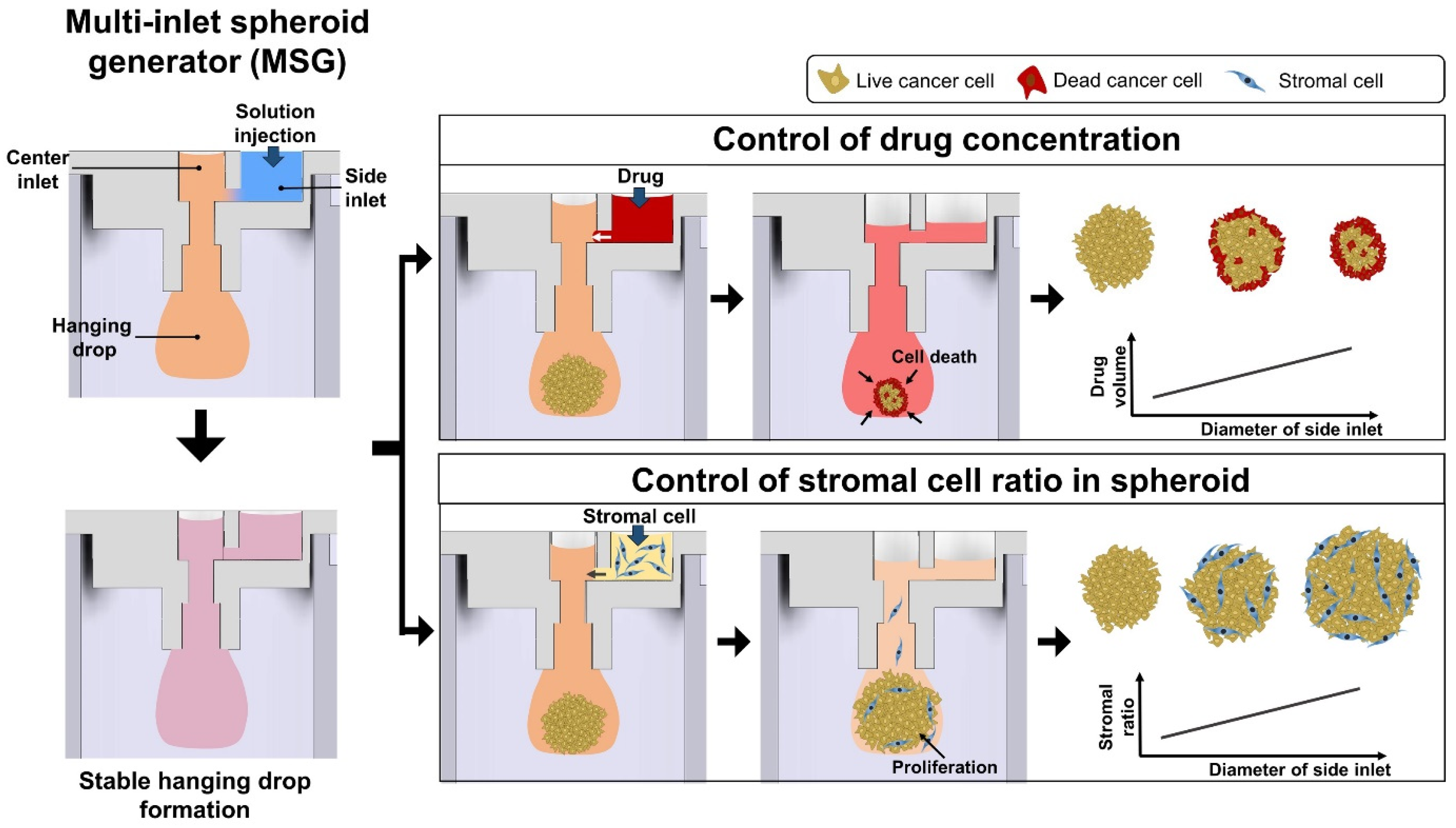 Multi-inlet spheroid generator (MSG)

Solution injection

Center inlet

Side inlet

Hanging drop

Stable hanging drop formation

Live cancer cell

Dead cancer cell

Stromal cell

Control of drug concentration

Drug

Cell death

Drug volume

Diameter of side inlet

Control of stromal cell ratio in spheroid

Stromal cell

Proliferation

Stromal ratio

Diameter of side inlet