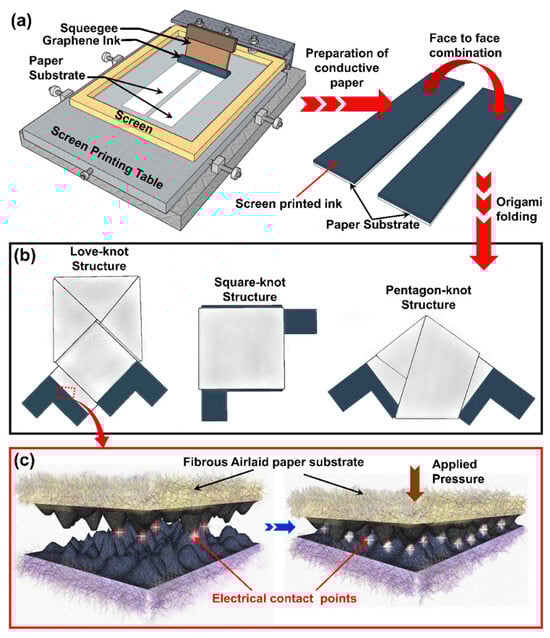 (a)

Squeegee
Graphene Ink
Paper Substrate
Screen
Screen Printing Table

Preparation of conductive paper

Face to face combination

Screen printed ink
Paper Substrate

Origami folding

(b)

Love-knot Structure

Square-knot Structure

Pentagon-knot Structure

(c)

Fibrous Airlaid paper substrate

Applied Pressure

Electrical contact points