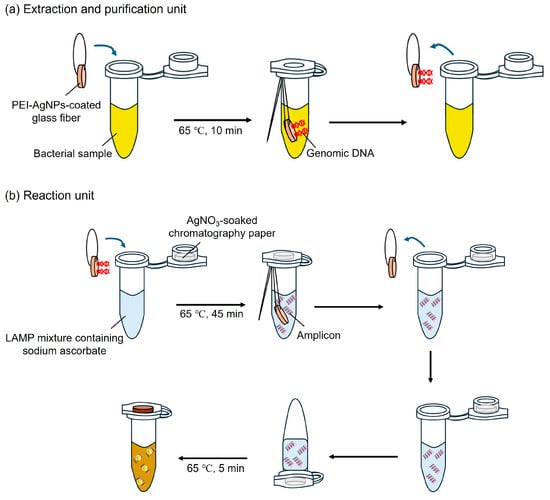 (a) Extraction and purification unit

PEI-AgNPs-coated glass fiber

Bacterial sample

65 ℃, 10 min

Genomic DNA

(b) Reaction unit

$AgNO_3$-soaked chromatography paper

LAMP mixture containing sodium ascorbate

65 ℃, 45 min

Amplicon

65 ℃, 5 min