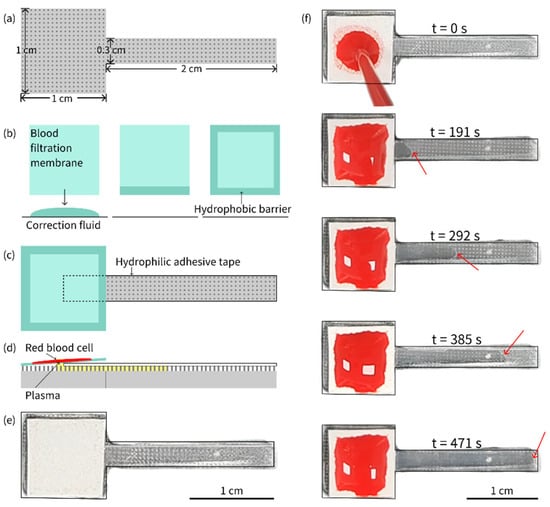 (a)

1 cm

0.3 cm

2 cm

1 cm

(b)

Blood filtration membrane

Correction fluid

Hydrophobic barrier

(c)

Hydrophilic adhesive tape

(d)

Red blood cell

Plasma

(e)

1 cm

(f)

t = 0 s

t = 191 s

t = 292 s

t = 385 s

t = 471 s

1 cm