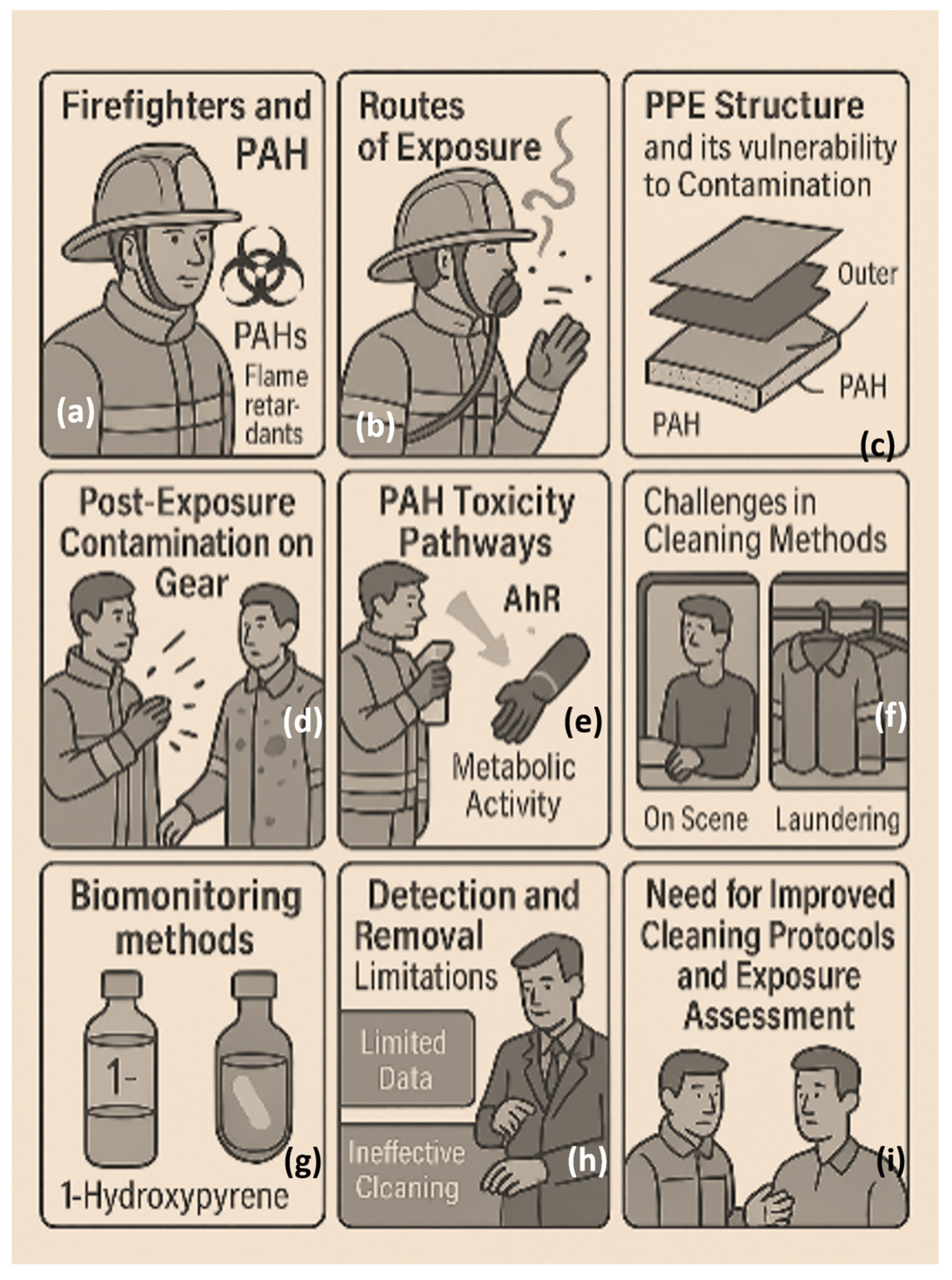 Firefighters and PAH

PAHs
Flame retardants
(a)

Routes of Exposure
(b)

PPE Structure and its vulnerability to Contamination

Outer
PAH
PAH
(c)

Post-Exposure Contamination on Gear
(d)

PAH Toxicity Pathways
AhR
(e)
Metabolic Activity

Challenges in Cleaning Methods
(f)
On Scene
Laundering

Biomonitoring methods
1-
(g)
1-Hydroxypyrene

Detection and Removal Limitations
Limited Data
Ineffective Cleaning
(h)

Need for Improved Cleaning Protocols and Exposure Assessment
(i)