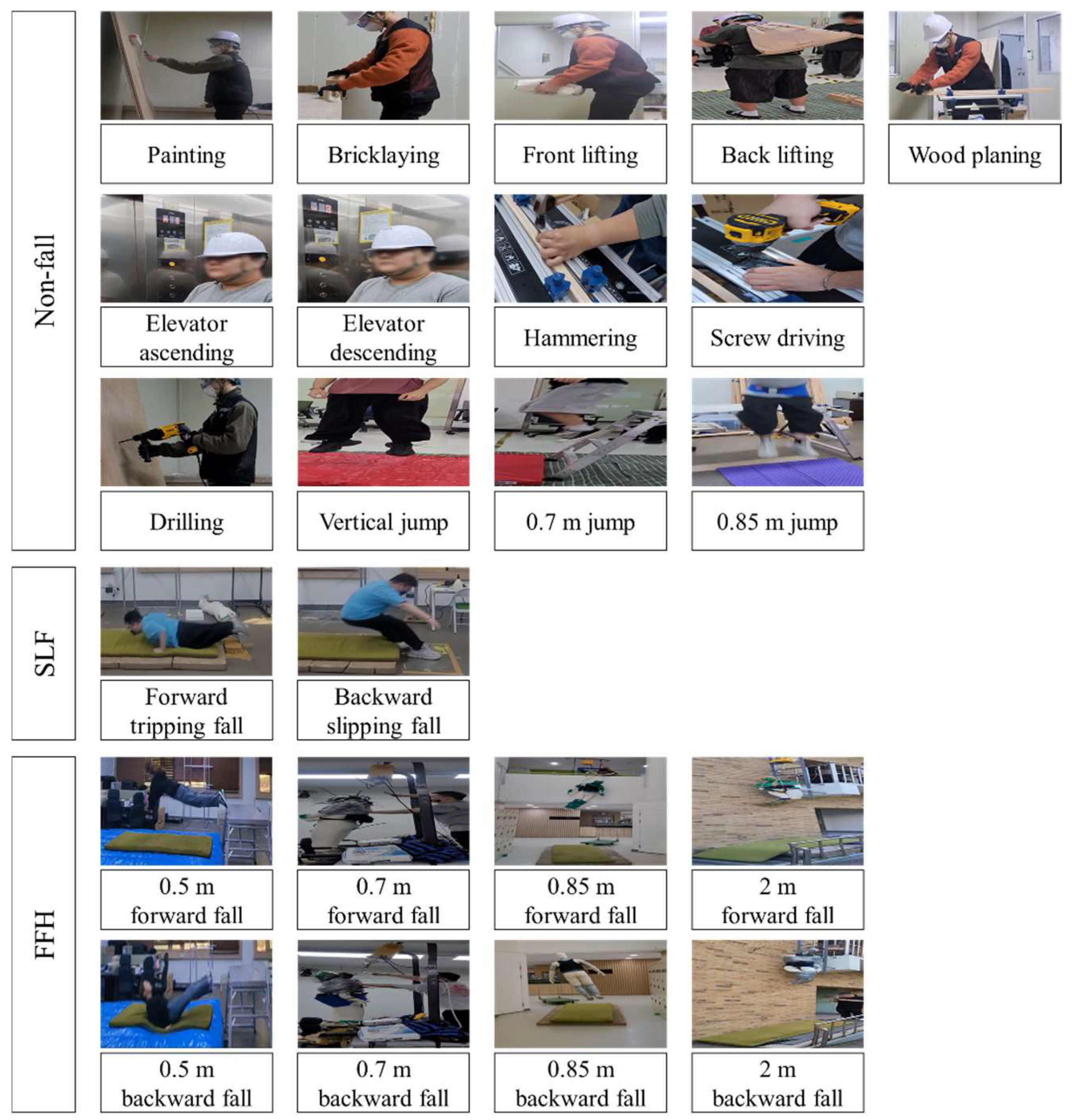 Non-fall

Painting

Bricklaying

Front lifting

Back lifting

Wood planing

Elevator ascending

Elevator descending

Hammering

Screw driving

Drilling

Vertical jump

0.7 m jump

0.85 m jump

SLF

Forward tripping fall

Backward slipping fall

FFH

0.5 m forward fall

0.7 m forward fall

0.85 m forward fall

2 m forward fall

0.5 m backward fall

0.7 m backward fall

0.85 m backward fall

2 m backward fall