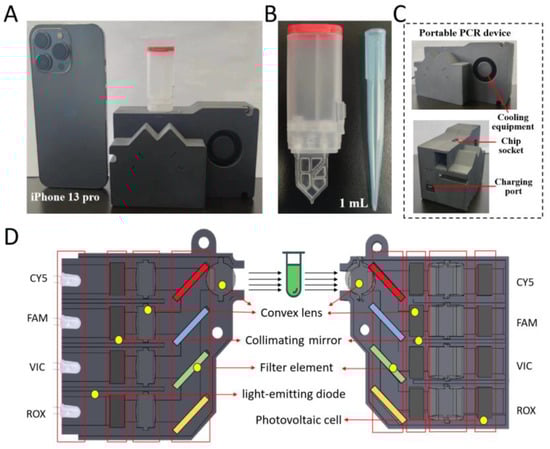 A

iPhone 13 pro

B

1 mL

C

Portable PCR device

Cooling equipment

Chip socket

Charging port

D

CY5

FAM

VIC

ROX

Convex lens

Collimating mirror

Filter element

light-emitting diode

Photovoltaic cell

CY5

FAM

VIC

ROX