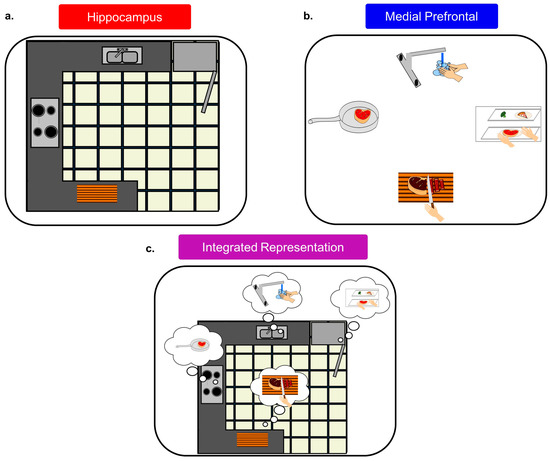 a. Hippocampus

b. Medial Prefrontal

c. Integrated Representation