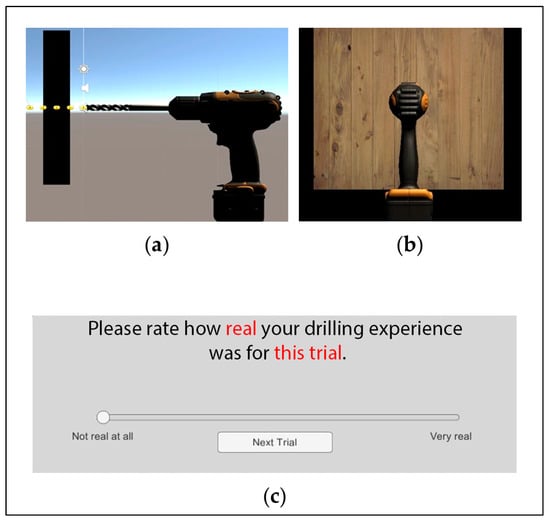 (a)

(b)

Please rate how real your drilling experience was for this trial.

Not real at all

Next Trial

Very real

(c)