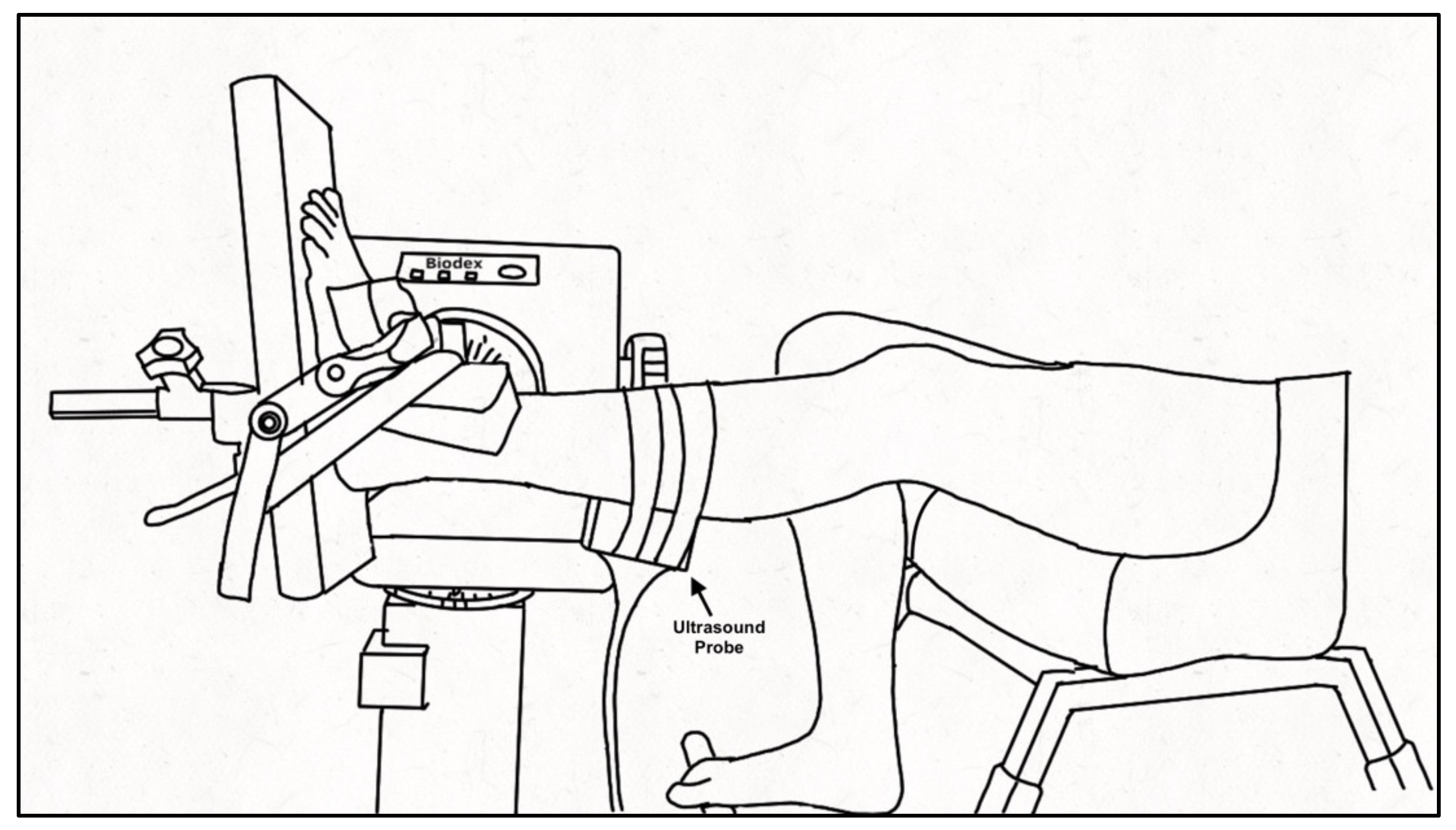 Biodex

Ultrasound Probe