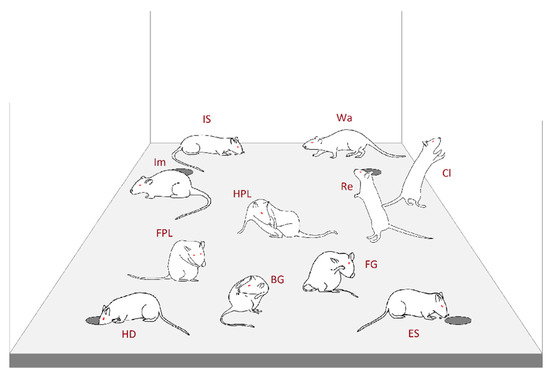 IS

Wa

Im

Cl

Re

HPL

FPL

FG

BG

HD

ES