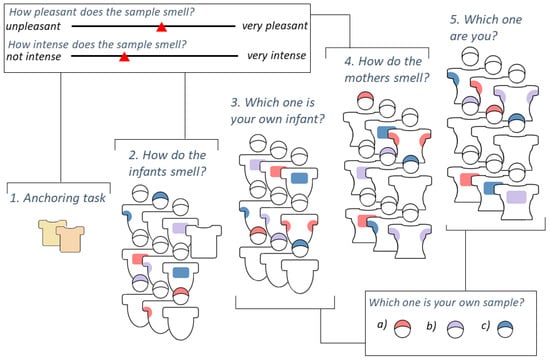 How pleasant does the sample smell?
unpleasant very pleasant
How intense does the sample smell?
not intense very intense

1. Anchoring task

2. How do the infants smell?

3. Which one is your own infant?

4. How do the mothers smell?

5. Which one are you?

Which one is your own sample?
a) b) c)