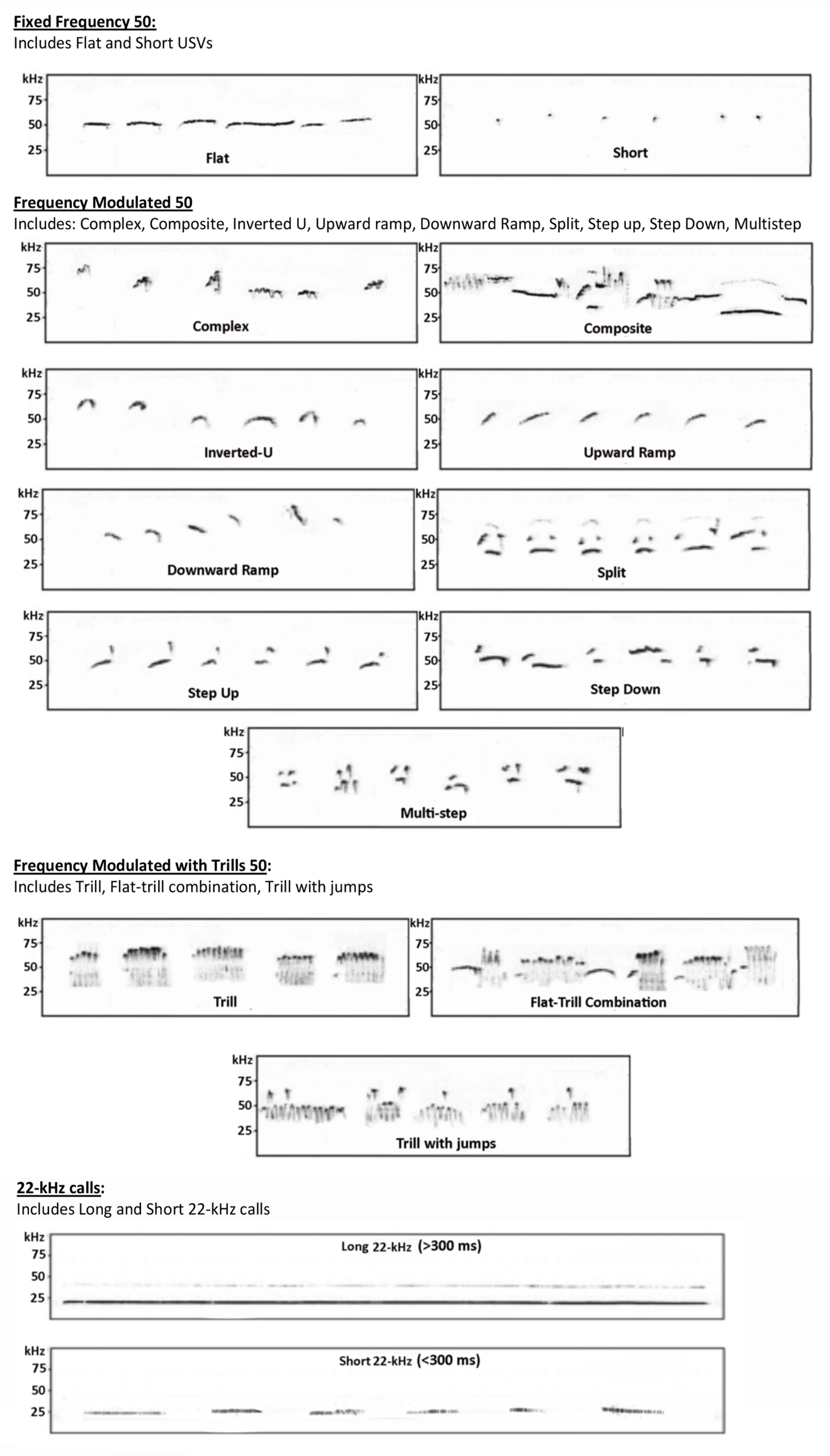 Fixed Frequency 50:
Includes Flat and Short USVs

kHz
75
50
25
Flat

kHz
75
50
25
Short

Frequency Modulated 50
Includes: Complex, Composite, Inverted U, Upward ramp, Downward Ramp, Split, Step up, Step Down, Multistep

kHz
75
50
25
Complex

kHz
75
50
25
Composite

kHz
75
50
25
Inverted-U

kHz
75
50
25
Upward Ramp

kHz
75
50
25
Downward Ramp

kHz
75
50
25
Split

kHz
75
50
25
Step Up

kHz
75
50
25
Step Down

kHz
75
50
25
Multi-step

Frequency Modulated with Trills 50:
Includes Trill, Flat-trill combination, Trill with jumps

kHz
75
50
25
Trill

kHz
75
50
25
Flat-Trill Combination

kHz
75
50
25
Trill with jumps

22-kHz calls:
Includes Long and Short 22-kHz calls

kHz
75
50
25
Long 22-kHz (>300 ms)

kHz
75
50
25
Short 22-kHz (<300 ms)