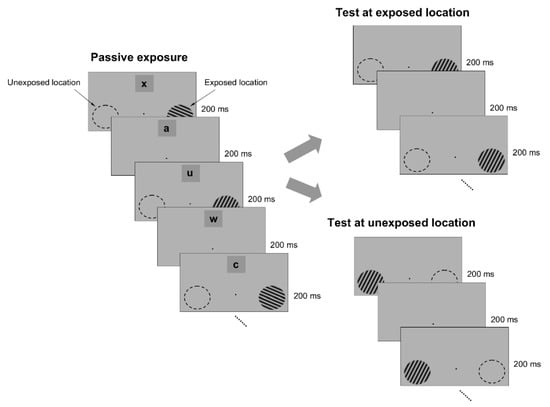 Passive exposure

Unexposed location

Exposed location

x

200 ms

a

200 ms

u

200 ms

w

200 ms

c

200 ms

Test at exposed location

200 ms

200 ms

200 ms

Test at unexposed location

200 ms

200 ms

200 ms