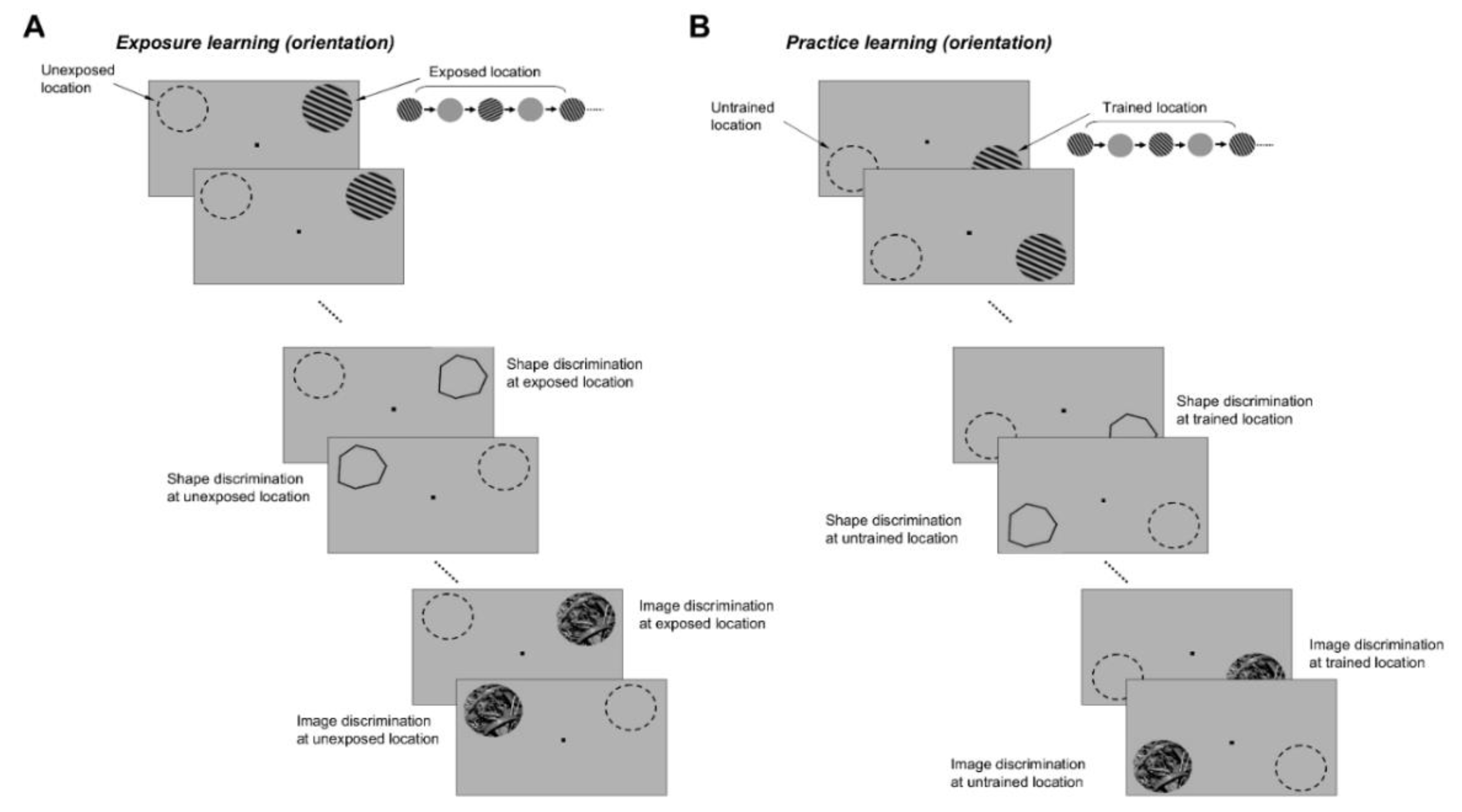 A

Exposure learning (orientation)

Unexposed location

Exposed location

Shape discrimination at exposed location

Shape discrimination at unexposed location

Image discrimination at exposed location

Image discrimination at unexposed location

B

Practice learning (orientation)

Untrained location

Trained location

Shape discrimination at trained location

Shape discrimination at untrained location

Image discrimination at trained location

Image discrimination at untrained location