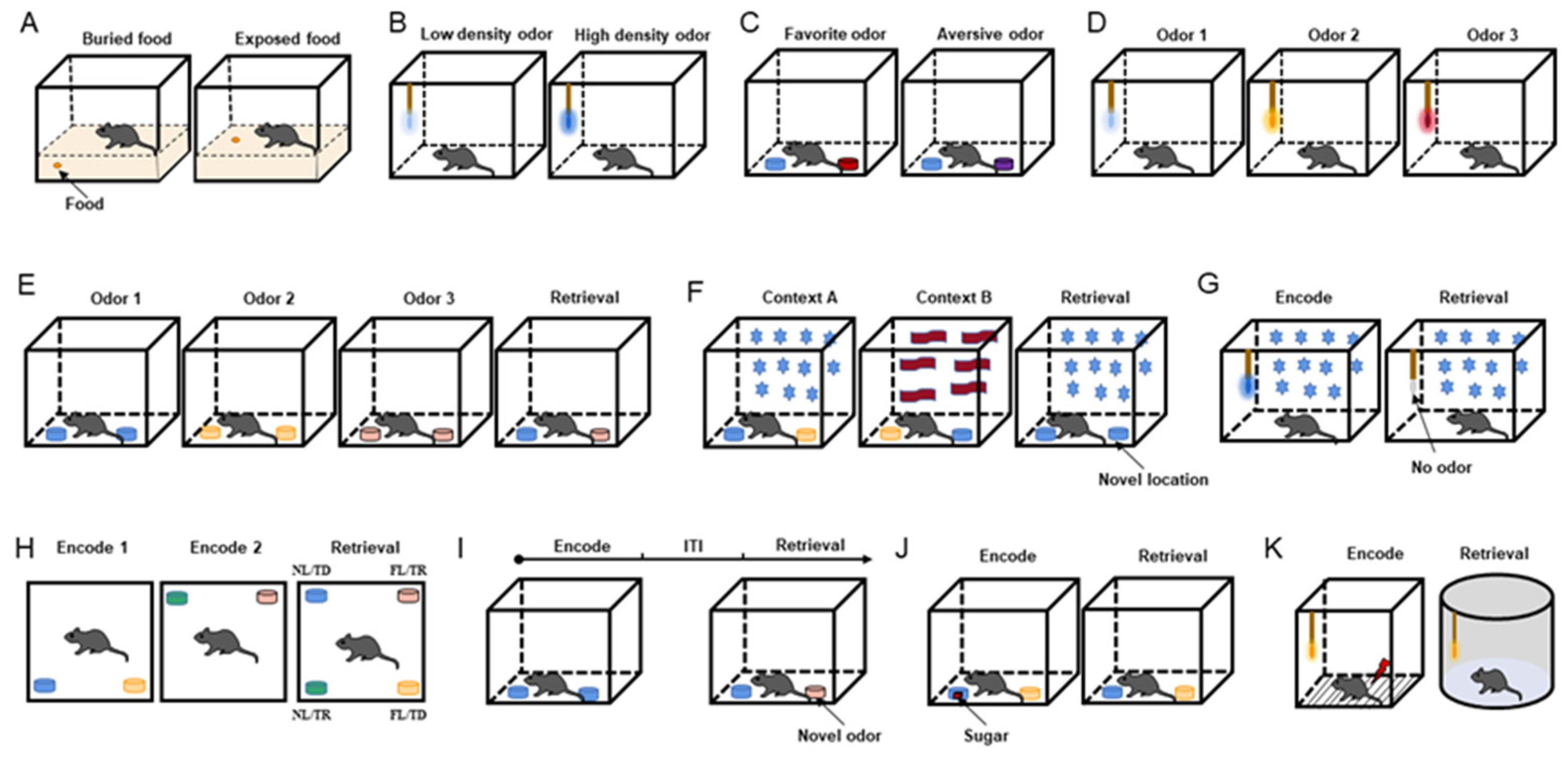 A
Buried food
Exposed food
Food

B
Low density odor
High density odor

C
Favorite odor
Aversive odor

D
Odor 1
Odor 2
Odor 3

E
Odor 1
Odor 2
Odor 3
Retrieval

F
Context A
Context B
Retrieval
Novel location

G
Encode
Retrieval
No odor

H
Encode 1
Encode 2
Retrieval
NL/TD
FL/TR
NL/TR
FL/TD

I
Encode
ITI
Retrieval
Novel odor

J
Encode
Retrieval
Sugar

K
Encode
Retrieval