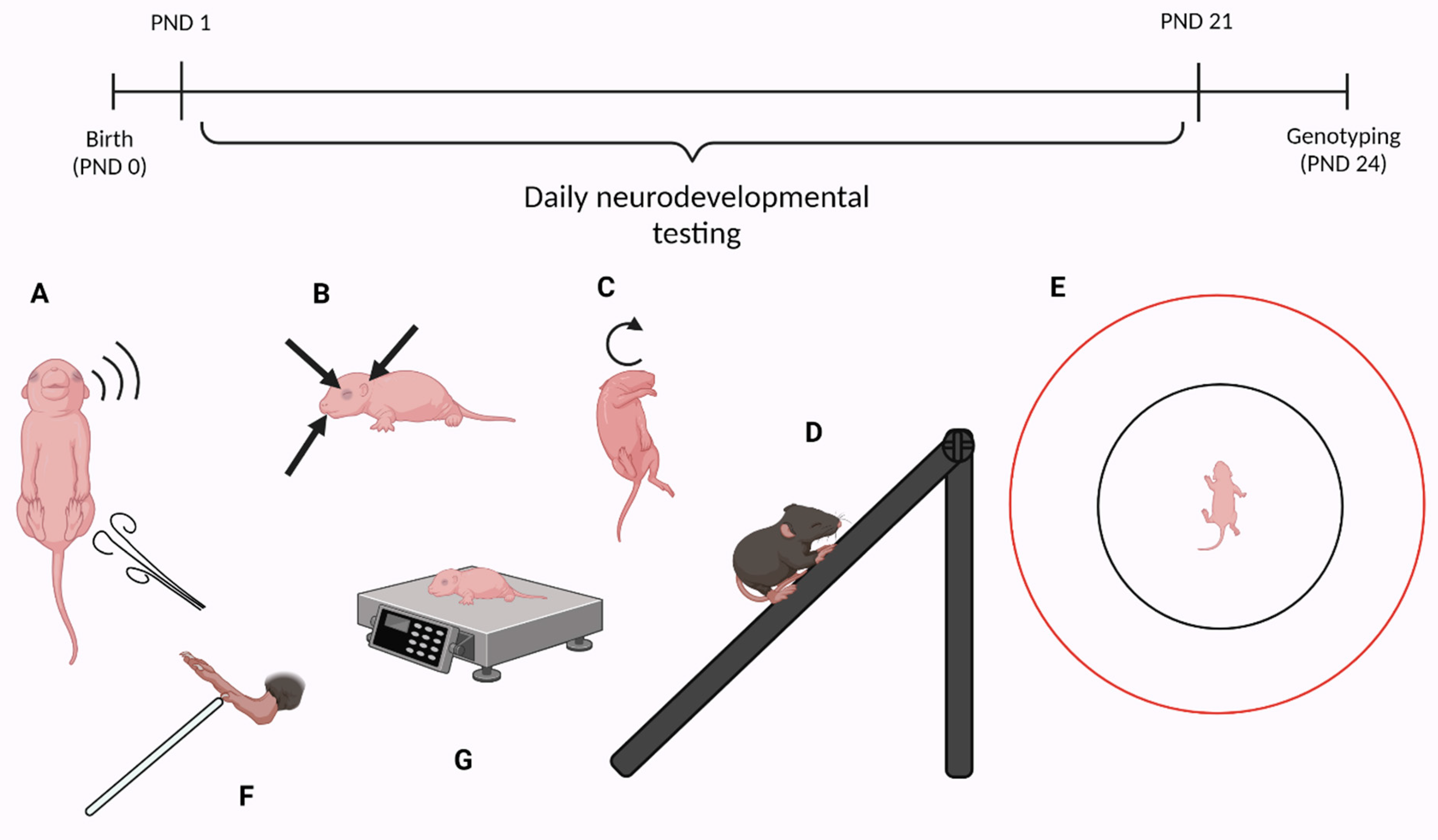 PND 1

PND 21

Birth (PND 0)

Genotyping (PND 24)

Daily neurodevelopmental testing

A

B

C

D

E

F

G