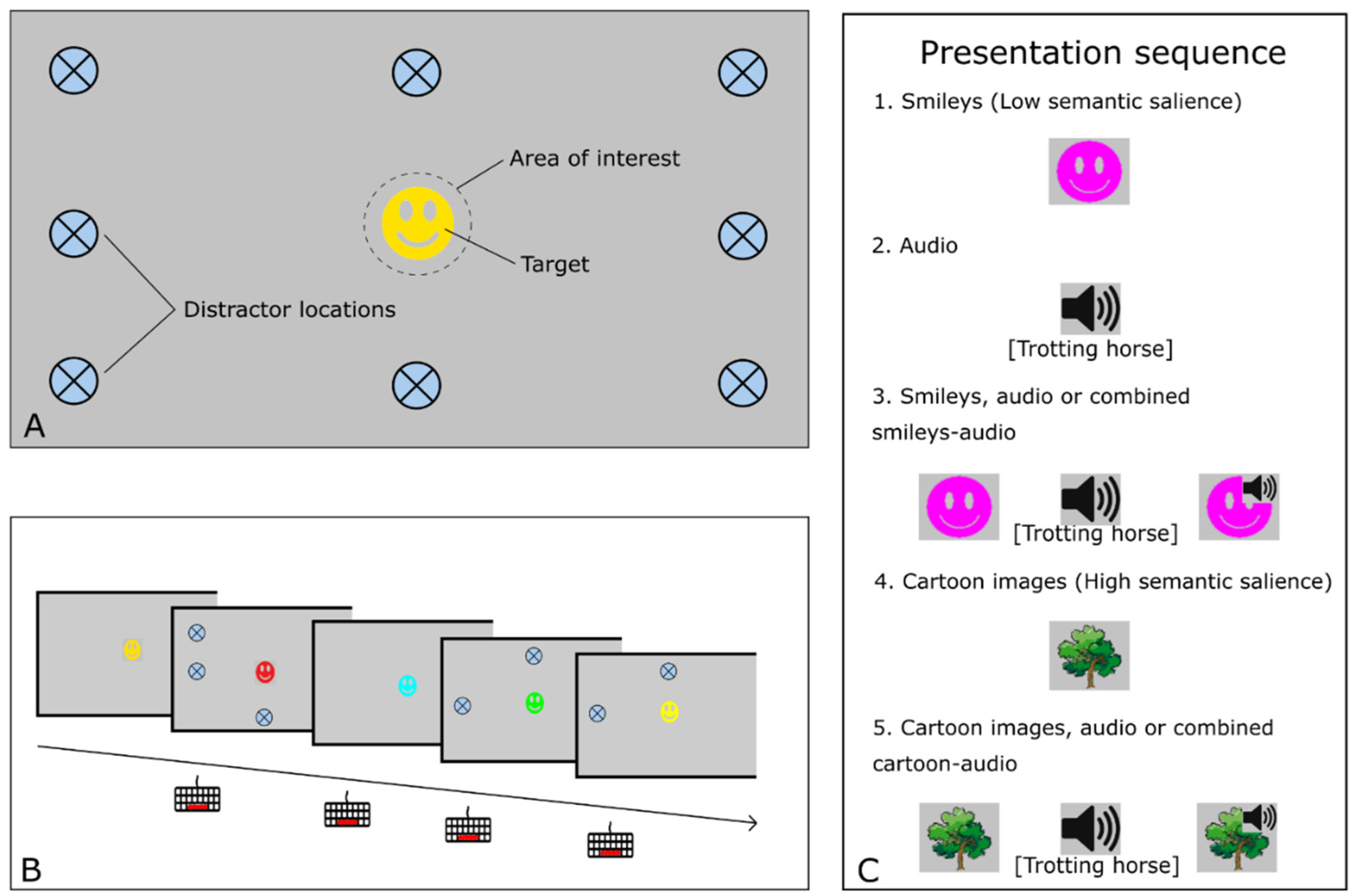 Area of interest

Target

Distractor locations

A

B

Presentation sequence

1. Smileys (Low semantic salience)

2. Audio

[Trotting horse]

3. Smileys, audio or combined smileys-audio

[Trotting horse]

4. Cartoon images (High semantic salience)

5. Cartoon images, audio or combined cartoon-audio

[Trotting horse]

C