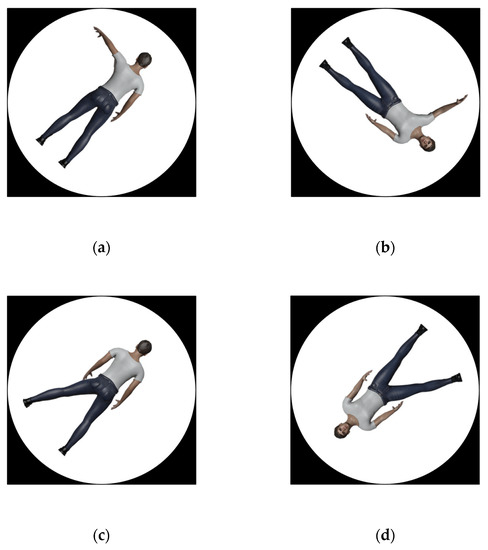 (a)

(b)

(c)

(d)