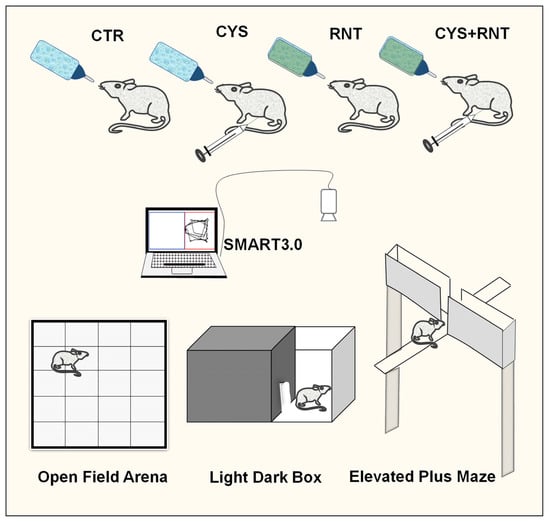 CTR
CYS
RNT
CYS+RNT

SMART3.0

Open Field Arena
Light Dark Box
Elevated Plus Maze