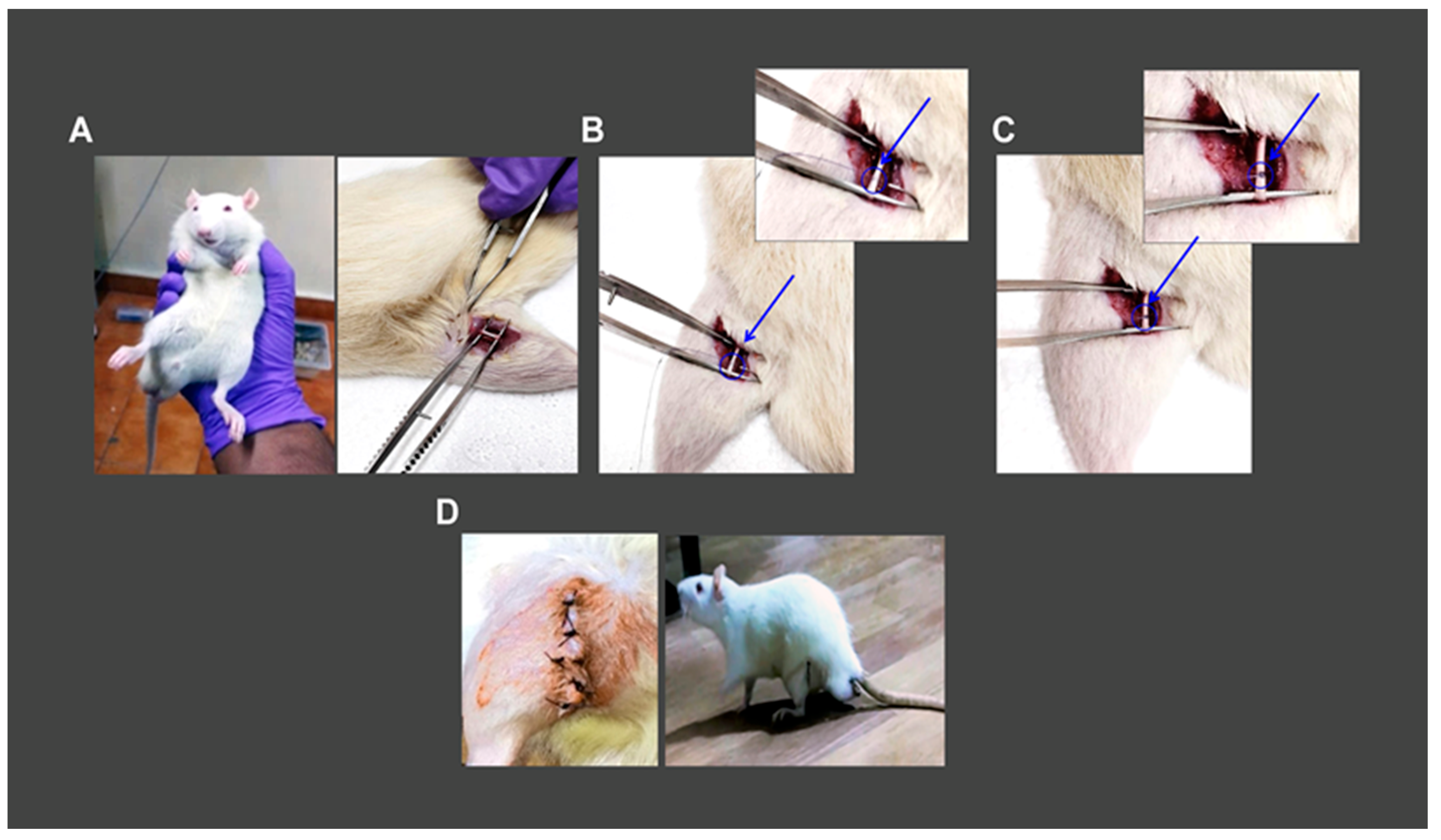 A

B

C

D