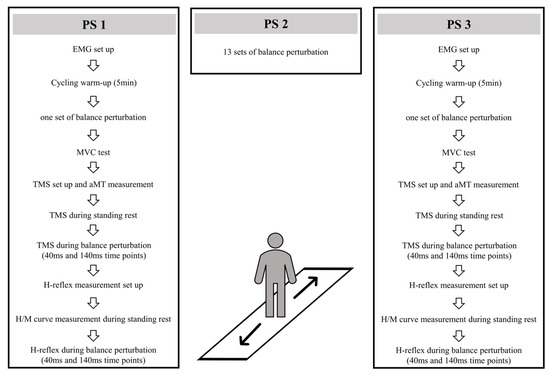 PS 1

EMG set up

Cycling warm-up (5min)

one set of balance perturbation

MVC test

TMS set up and aMT measurement

TMS during standing rest

TMS during balance perturbation (40ms and 140ms time points)

H-reflex measurement set up

H/M curve measurement during standing rest

H-reflex during balance perturbation (40ms and 140ms time points)

PS 2

13 sets of balance perturbation

PS 3

EMG set up

Cycling warm-up (5min)

one set of balance perturbation

MVC test

TMS set up and aMT measurement

TMS during standing rest

TMS during balance perturbation (40ms and 140ms time points)

H-reflex measurement set up

H/M curve measurement during standing rest

H-reflex during balance perturbation (40ms and 140ms time points)