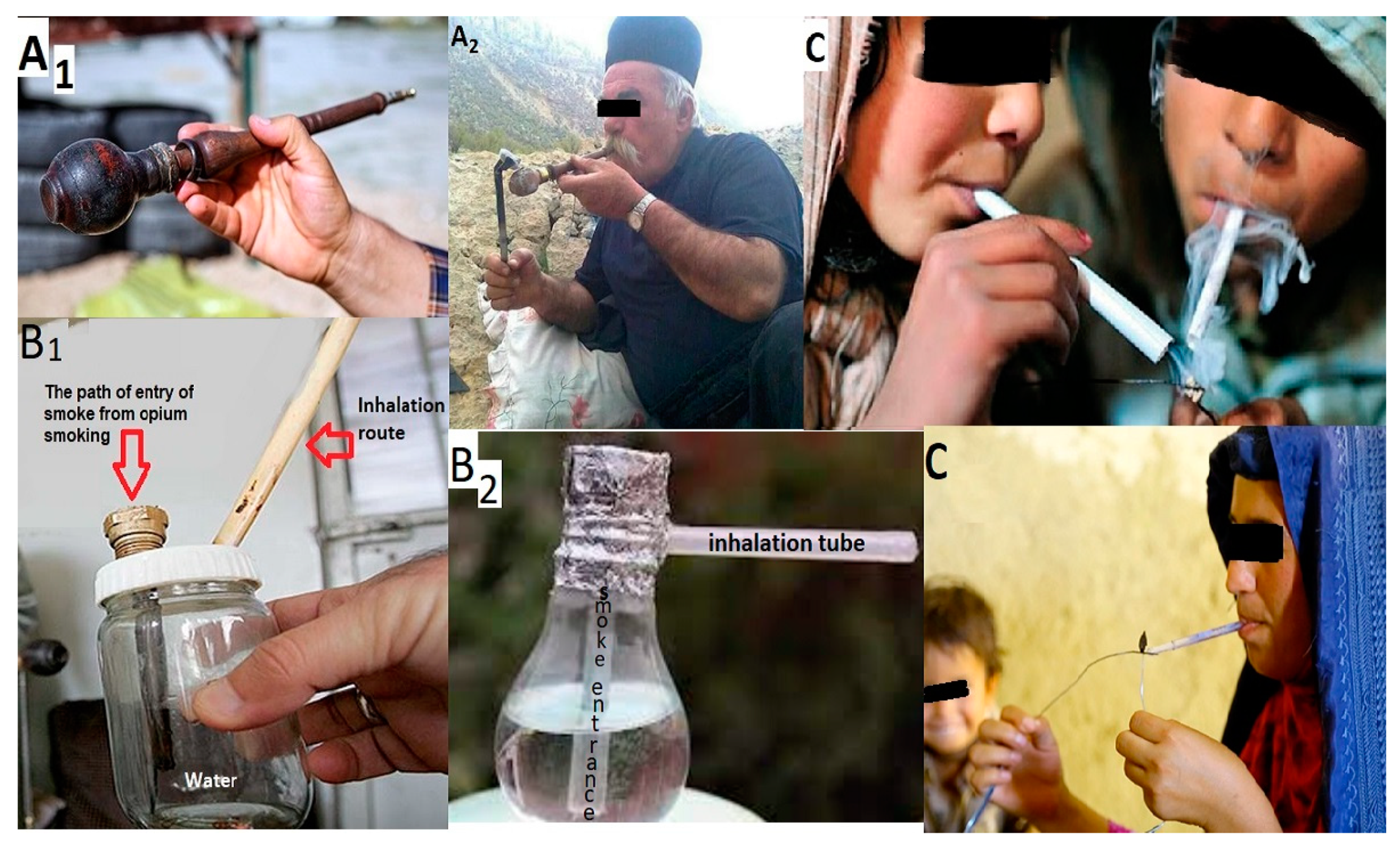 $A_1$

$A_2$

C

$B_1$

The path of entry of smoke from opium smoking

Inhalation route

Water

$B_2$

inhalation tube

smoke entrance

C