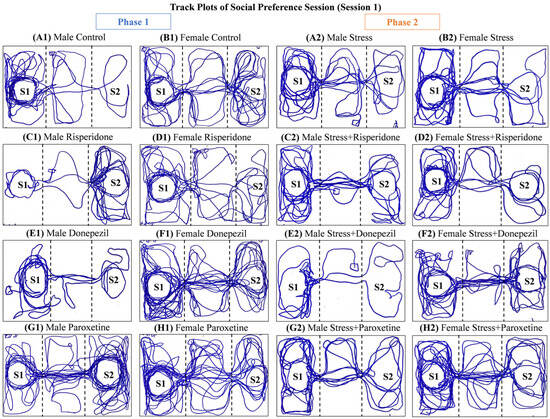 Track Plots of Social Preference Session (Session 1)

Phase 1

Phase 2

(A1) Male Control

S1

S2

(B1) Female Control

S1

S2

(A2) Male Stress

S1

S2

(B2) Female Stress

S1

S2

(C1) Male Risperidone

S1

S2

(D1) Female Risperidone

S1

S2

(C2) Male Stress+Risperidone

S1

S2

(D2) Female Stress+Risperidone

S1

S2

(E1) Male Donepezil

S1

S2

(F1) Female Donepezil

S1

S2

(E2) Male Stress+Donepezil

S1

S2

(F2) Female Stress+Donepezil

S1

S2

(G1) Male Paroxetine

S1

S2

(H1) Female Paroxetine

S1

S2

(G2) Male Stress+Paroxetine

S1

S2

(H2) Female Stress+Paroxetine

S1

S2