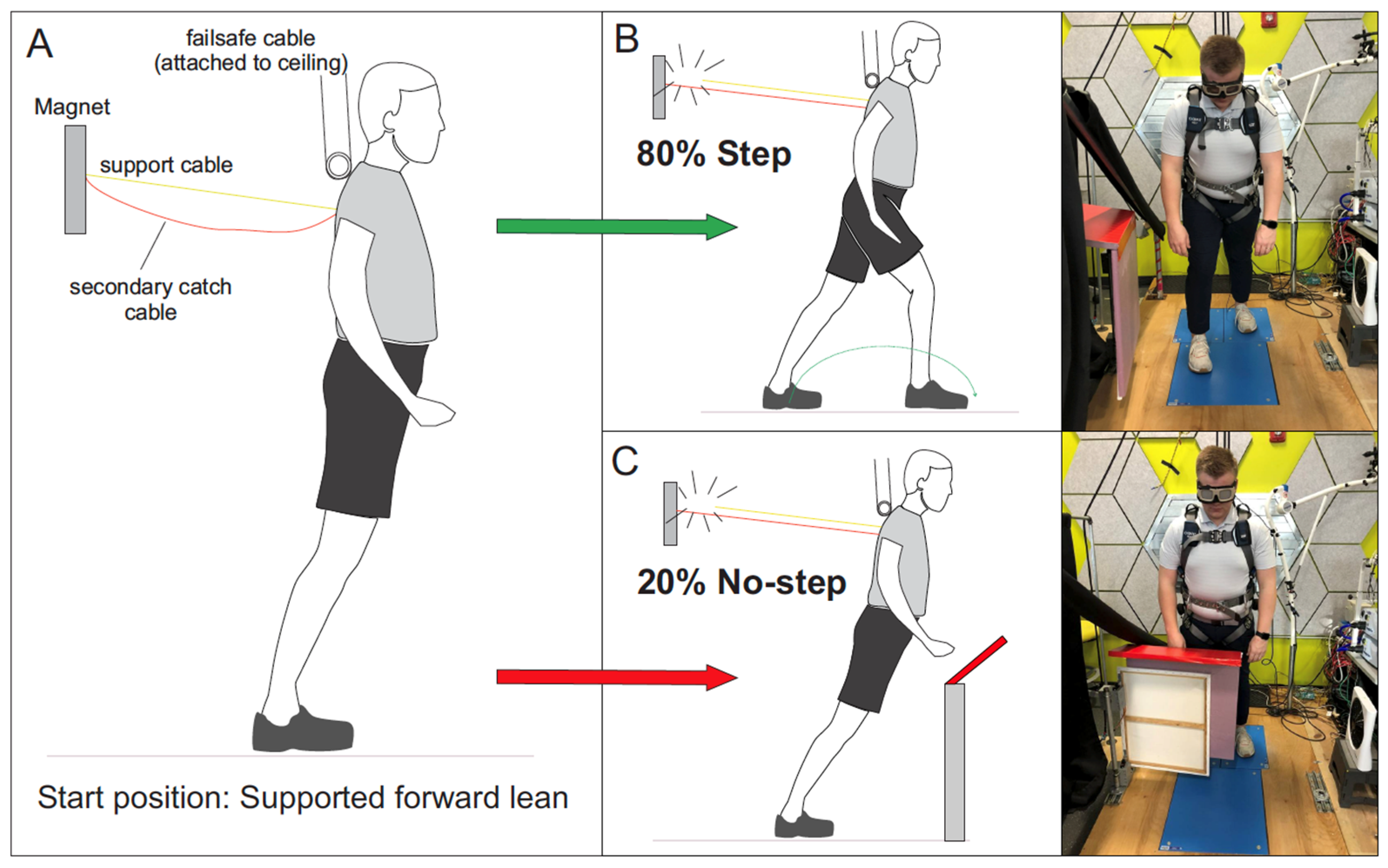 A

failsafe cable (attached to ceiling)

Magnet

support cable

secondary catch cable

Start position: Supported forward lean

B

80% Step

C

20% No-step