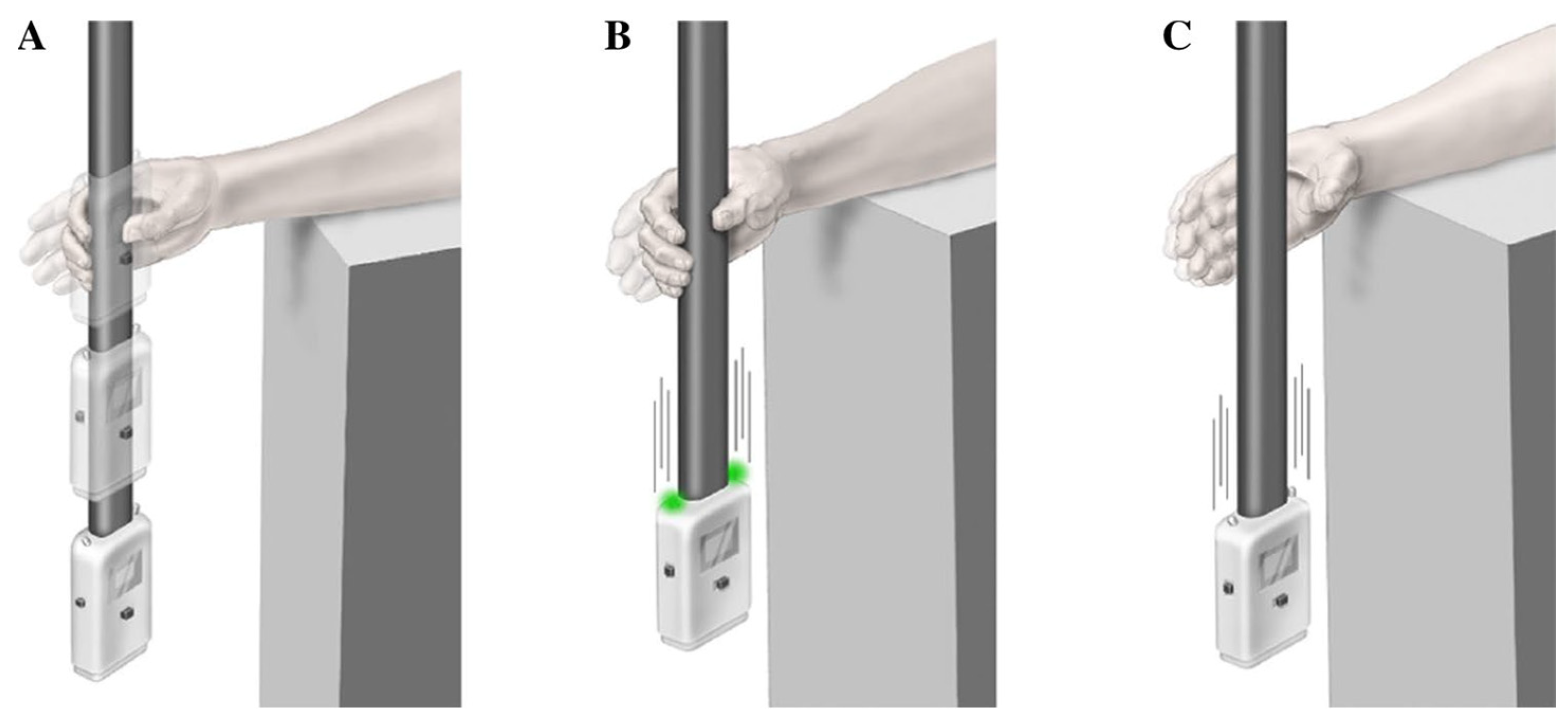 A

B

C