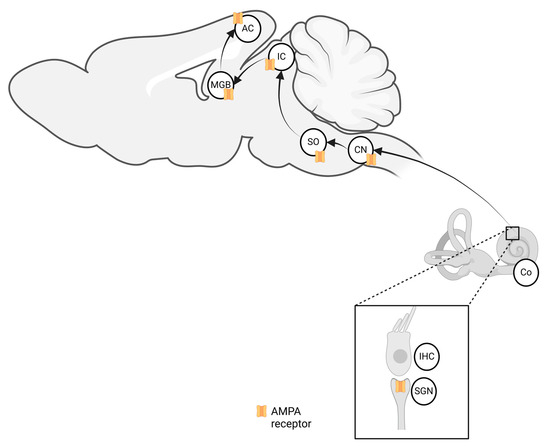 AC
IC
MGB
SO
CN
Co
IHC
SGN
AMPA receptor