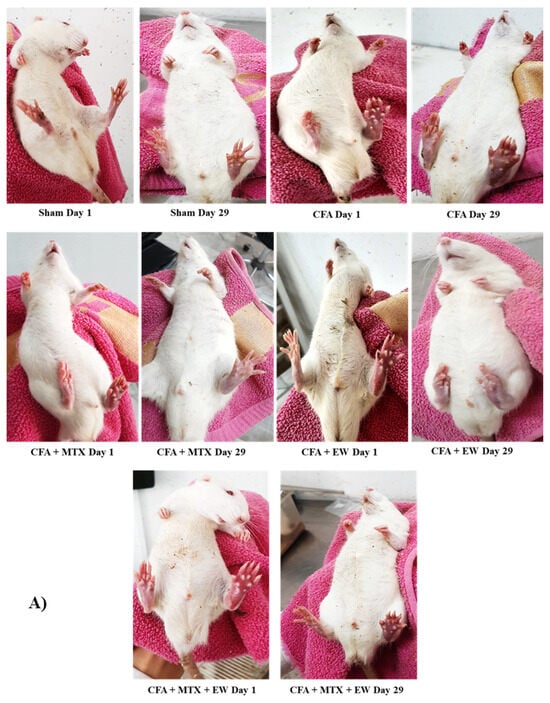 Sham Day 1

Sham Day 29

CFA Day 1

CFA Day 29

CFA + MTX Day 1

CFA + MTX Day 29

CFA + EW Day 1

CFA + EW Day 29

A)

CFA + MTX + EW Day 1

CFA + MTX + EW Day 29